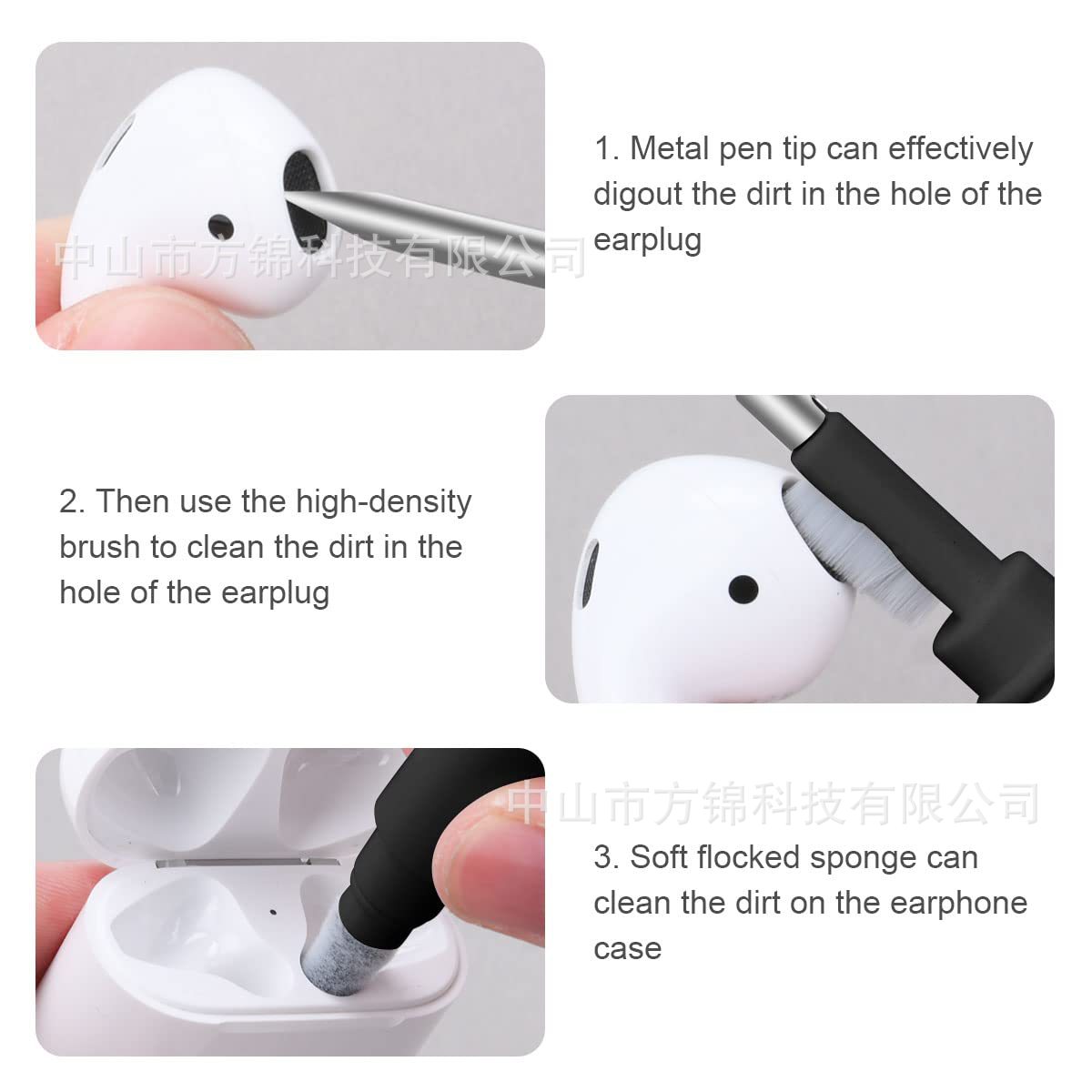 1. Metal pen tip can effectively digout the dirt in the hole of the earplug

中山市方锦科技有限公司

2. Then use the high-density brush to clean the dirt in the hole of the earplug

中山市方锦科技有限公司

3. Soft flocked sponge can clean the dirt on the earphone case