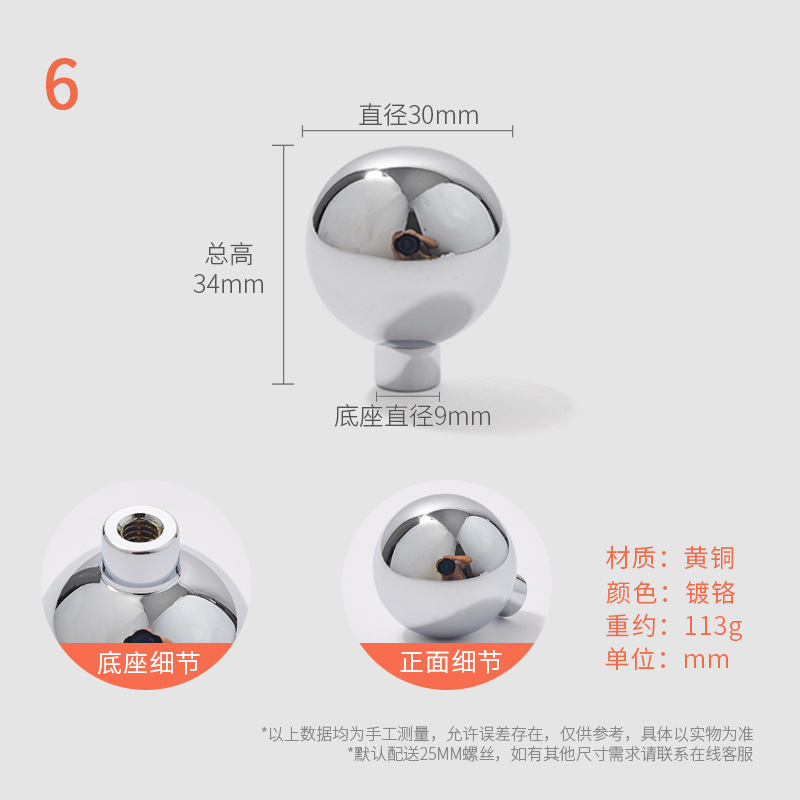 6

直径30mm

总高
34mm

底座直径9mm

底座细节

正面细节

材质：黄铜
颜色：镀铬
重约：113g
单位：mm

*以上数据均为手工测量，允许误差存在，仅供参考，具体以实物为准
*默认配送25MM螺丝，如有其他尺寸需求请联系在线客服