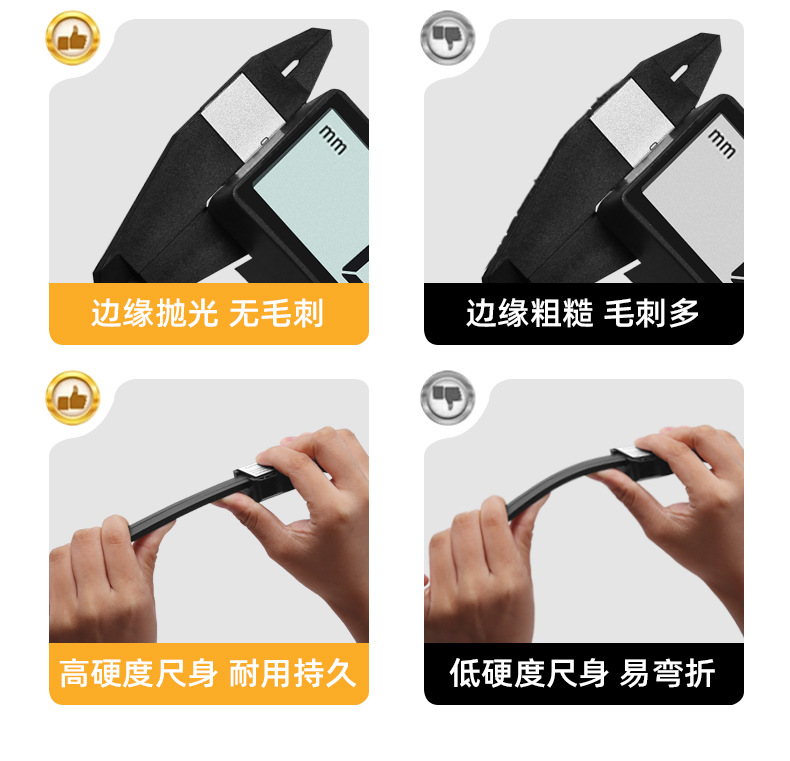 mm

边缘抛光 无毛刺

mm

边缘粗糙 毛刺多

高硬度尺身 耐用持久

低硬度尺身 易弯折