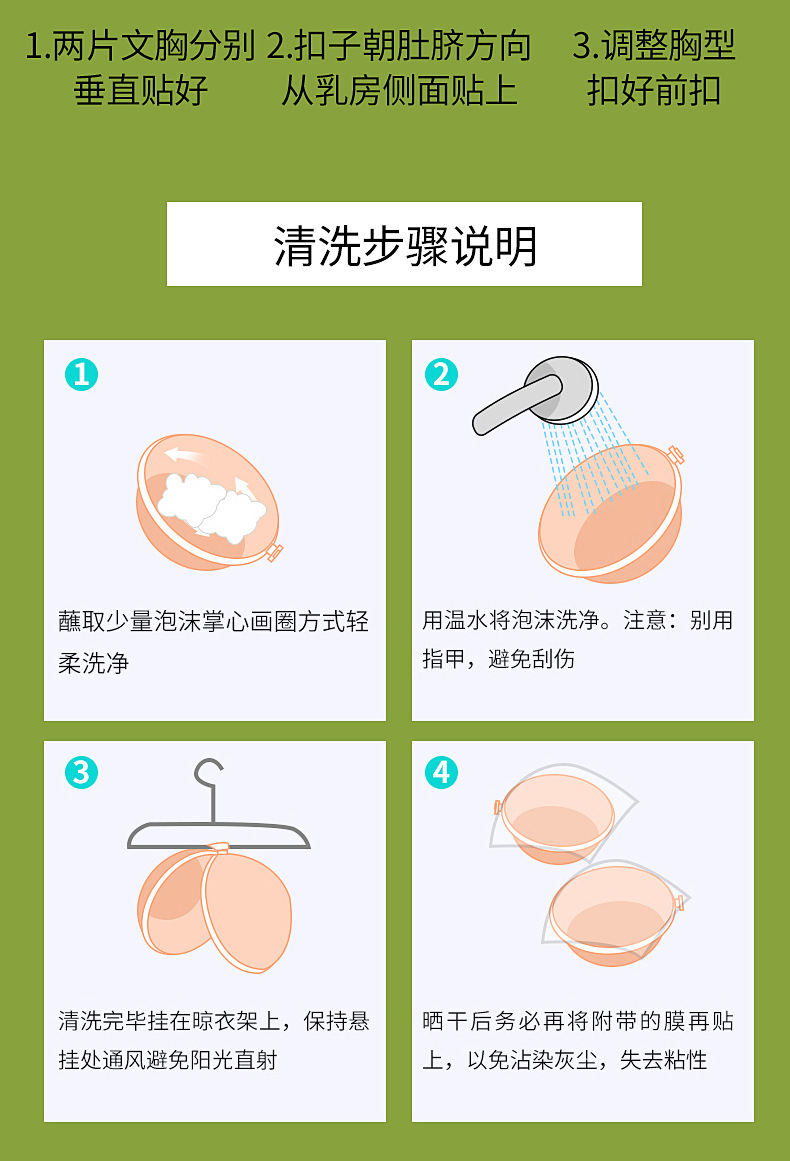 1.两片文胸分别垂直贴好

2.扣子朝肚脐方向从乳房侧面贴上

3.调整胸型扣好前扣

清洗步骤说明

1

蘸取少量泡沫掌心画圈方式轻柔洗净

2

用温水将泡沫洗净。注意：别用指甲，避免刮伤

3

清洗完毕挂在晾衣架上，保持悬挂处通风避免阳光直射

4

晒干后务必再将附带的膜再贴上，以免沾染灰尘，失去粘性