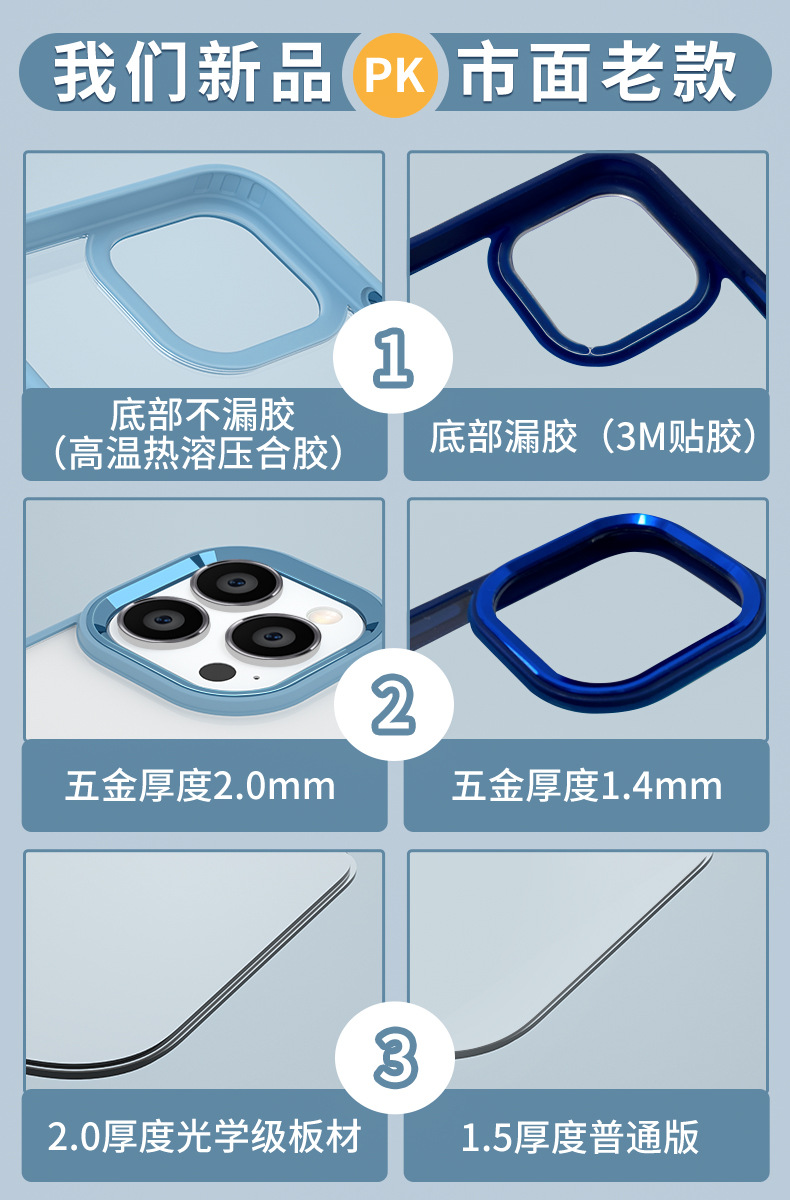 我们新品 PK 市面老款

1

底部不漏胶
（高温热溶压合胶）

底部漏胶（3M贴胶）

2

五金厚度2.0mm

五金厚度1.4mm

3

2.0厚度光学级板材

1.5厚度普通版