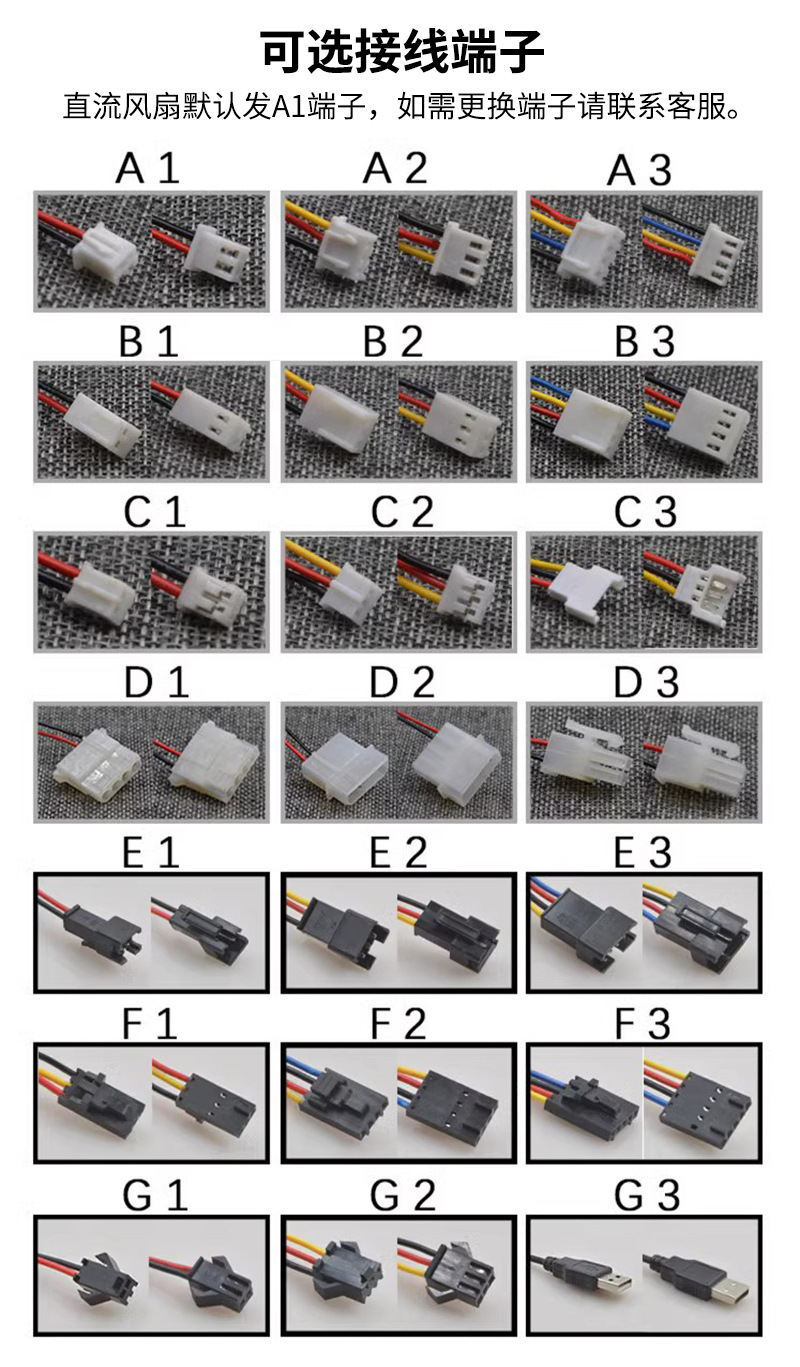 可选接线端子
直流风扇默认发A1端子，如需更换端子请联系客服。

A 1
A 2
A 3
B 1
B 2
B 3
C 1
C 2
C 3
D 1
D 2
D 3
E 1
E 2
E 3
F 1
F 2
F 3
G 1
G 2
G 3