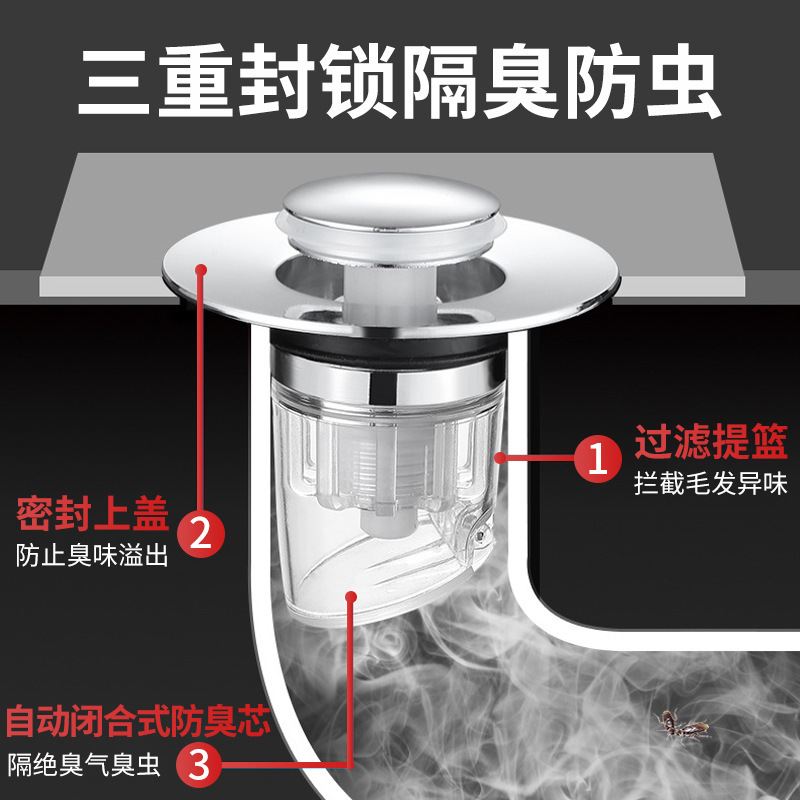 三重封锁隔臭防虫

1 过滤提篮
拦截毛发异味

密封上盖 2
防止臭味溢出

自动闭合式防臭芯
隔绝臭气臭虫 3