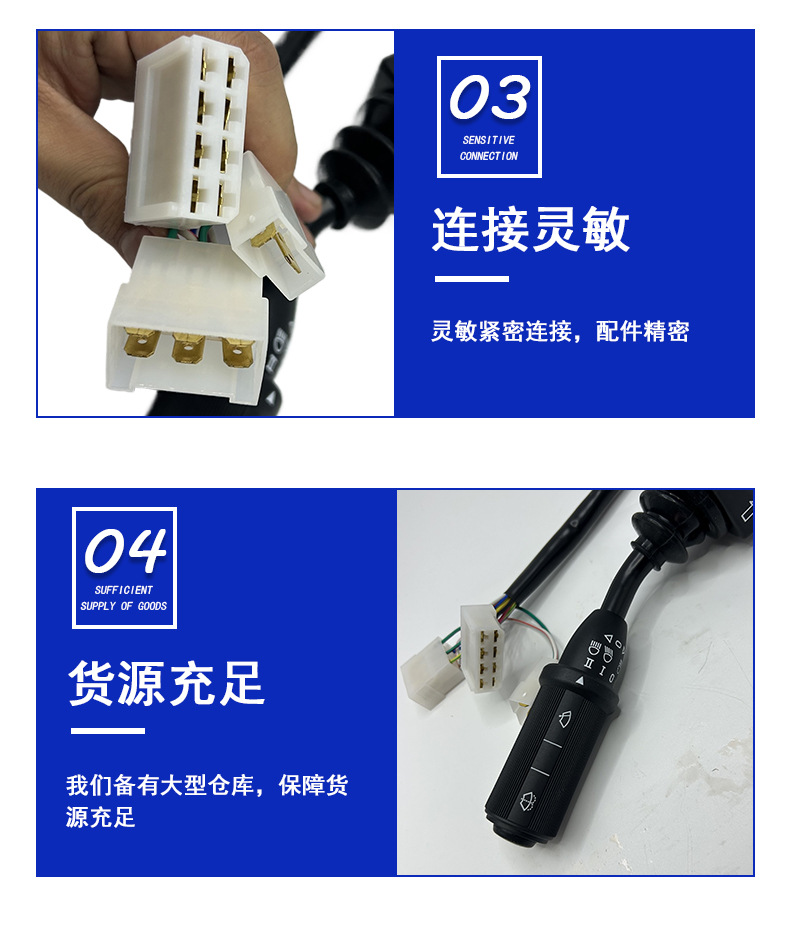 03
SENSITIVE CONNECTION

连接灵敏

灵敏紧密连接，配件精密

04
SUFFICIENT SUPPLY OF GOODS

货源充足

我们备有大型仓库，保障货源充足

II I 0