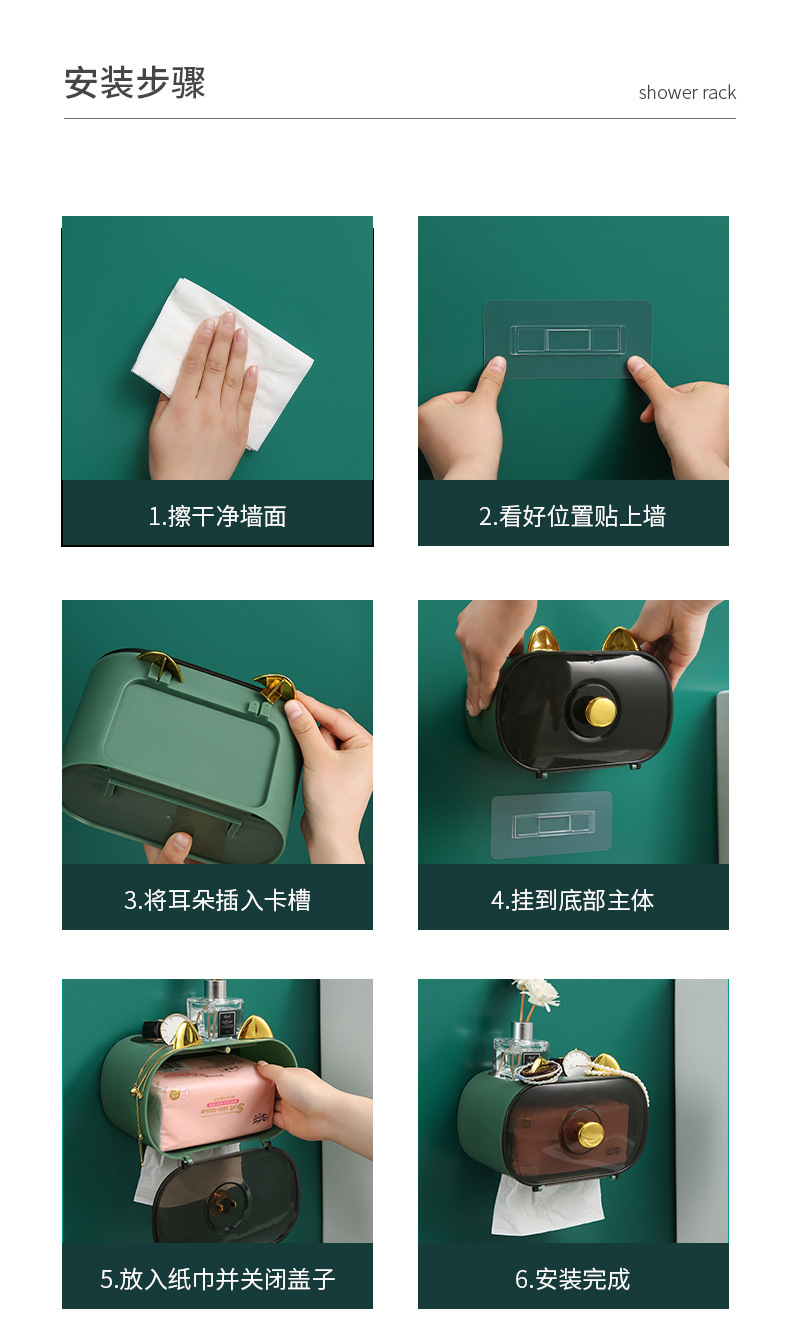 安装步骤

shower rack

1.擦干净墙面

2.看好位置贴上墙

3.将耳朵插入卡槽

4.挂到底部主体

5.放入纸巾并关闭盖子

6.安装完成