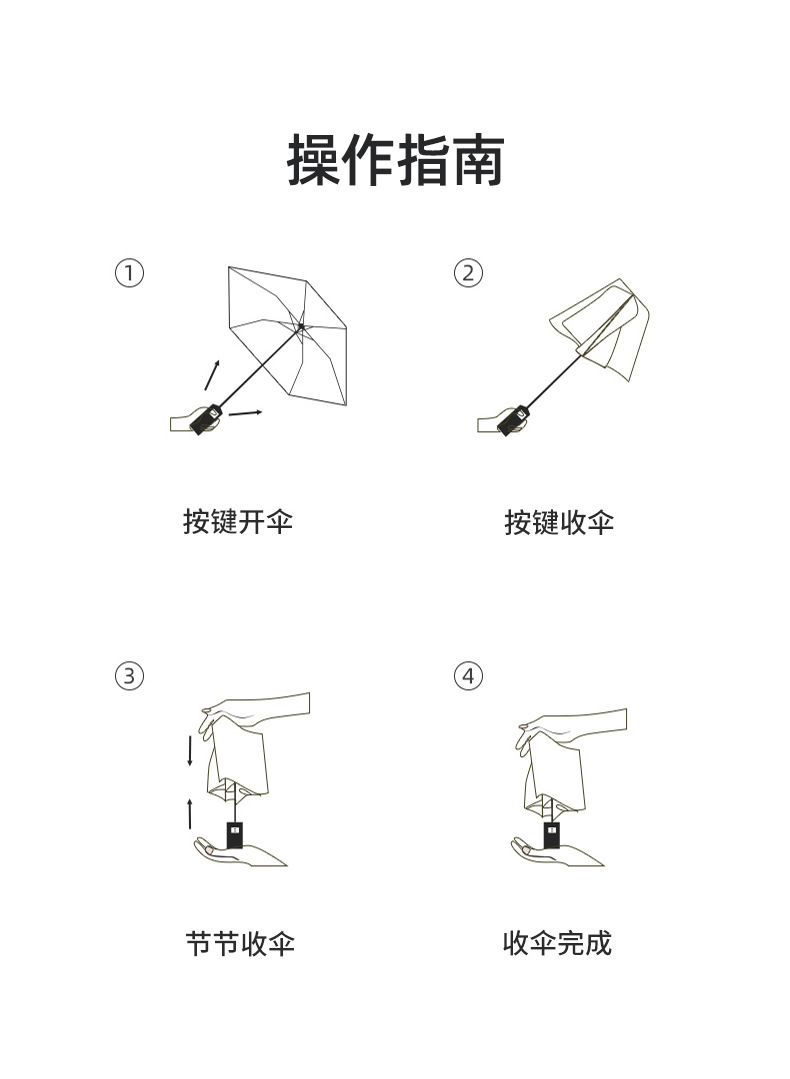 操作指南

①

按键开伞

②

按键收伞

③

节节收伞

④

收伞完成