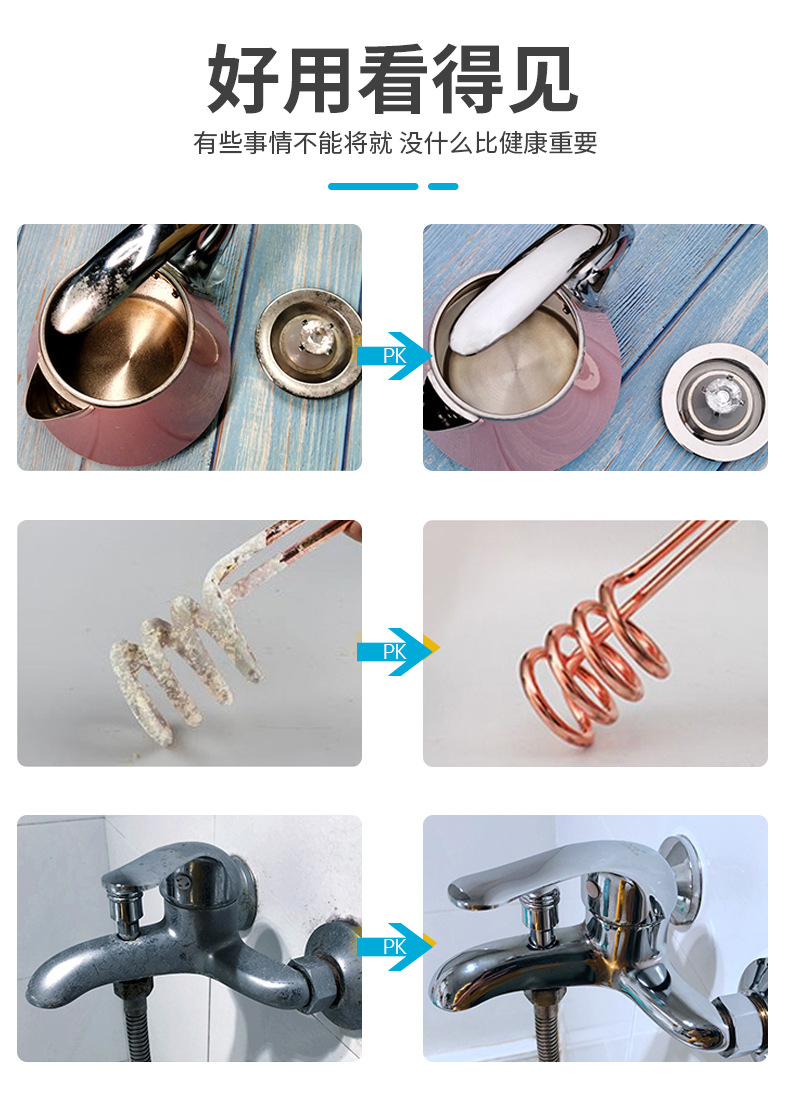 好用看得见

有些事情不能将就 没什么比健康重要

PK

PK

PK