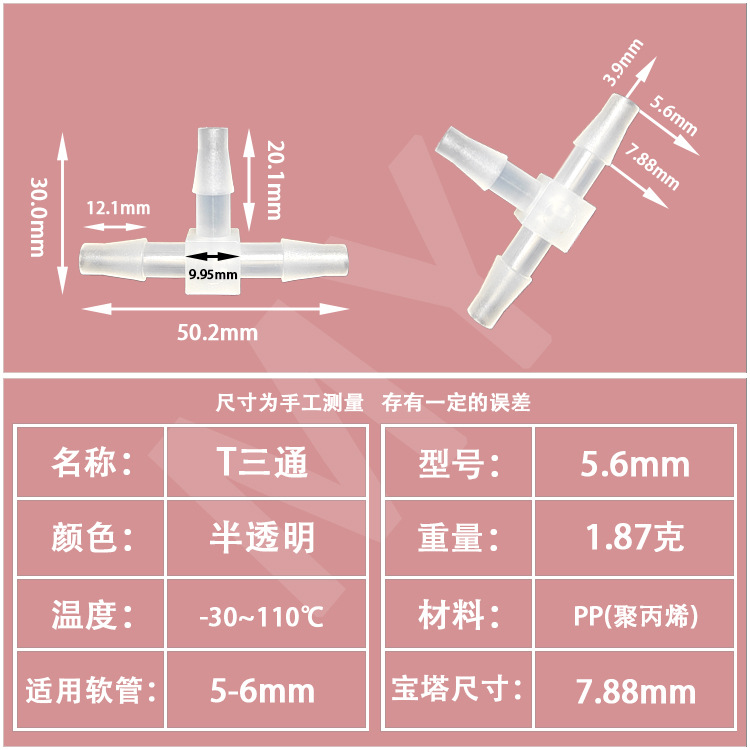 30.0mm
12.1mm
20.1mm
9.95mm
50.2mm
3.9mm
5.6mm
7.88mm

尺寸为手工测量 存有一定的误差

| 名称： | T三通 |
|---|---|
| 颜色： | 半透明 |
| 温度： | -30~110℃ |
| 适用软管： | 5-6mm |

| 型号： | 5.6mm |
|---|---|
| 重量： | 1.87克 |
| 材料： | PP(聚丙烯) |
| 宝塔尺寸： | 7.88mm |