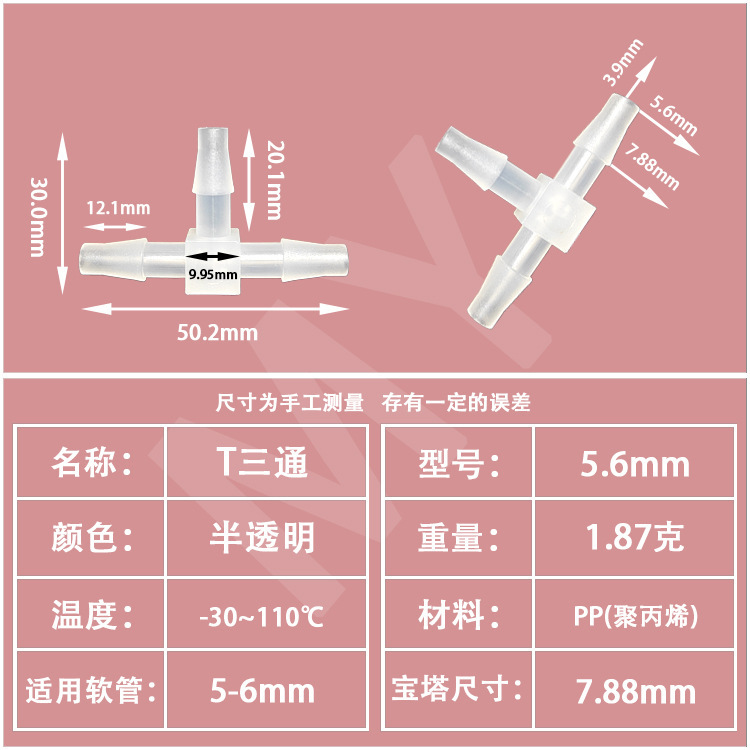 30.0mm

12.1mm

20.1mm

9.95mm

50.2mm

3.9mm

5.6mm

7.88mm

尺寸为手工测量 存有一定的误差

| 名称： | T三通 |
|---|---|
| 颜色： | 半透明 |
| 温度： | -30~110℃ |
| 适用软管： | 5-6mm |

| 型号： | 5.6mm |
|---|---|
| 重量： | 1.87克 |
| 材料： | PP(聚丙烯) |
| 宝塔尺寸： | 7.88mm |