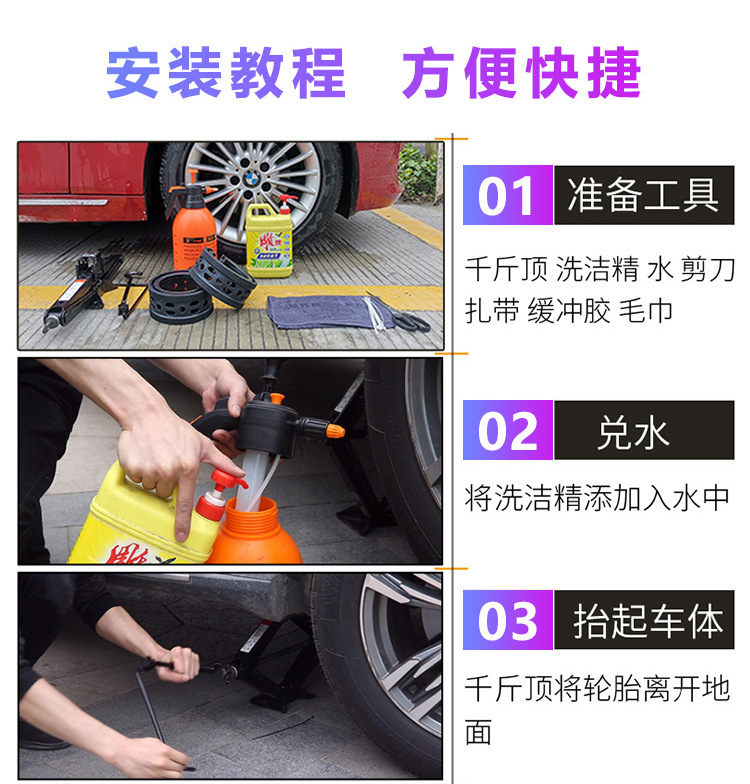 安装教程　方便快捷

01 准备工具

千斤顶 洗洁精 水 剪刀 扎带 缓冲胶 毛巾

02 兑水

将洗洁精添加入水中

03 抬起车体

千斤顶将轮胎离开地面