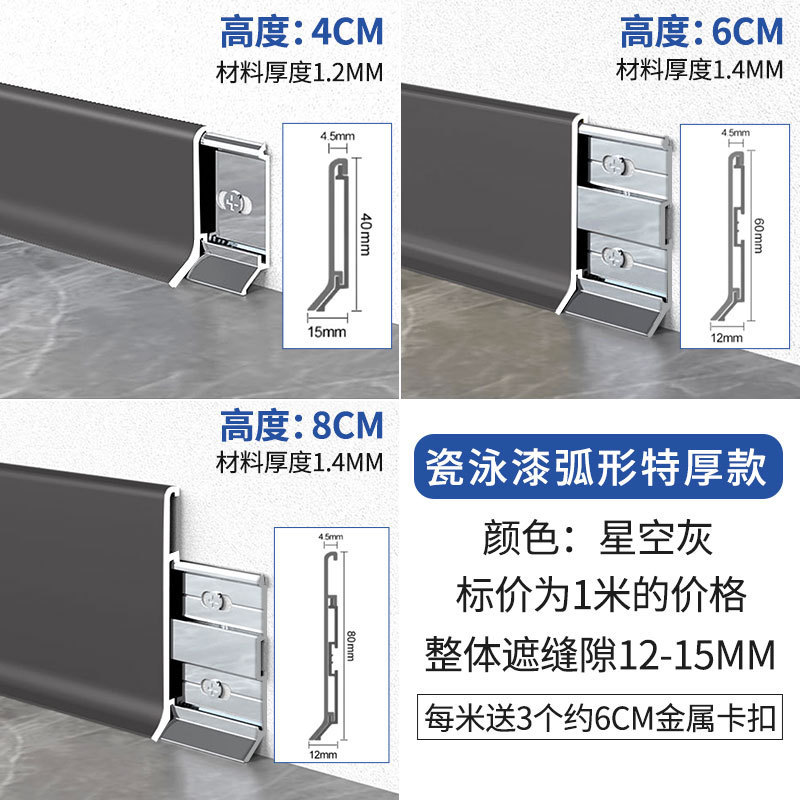 高度：4CM
材料厚度1.2MM

4.5mm
40mm
15mm

高度：6CM
材料厚度1.4MM

4.5mm
60mm
12mm

高度：8CM
材料厚度1.4MM

4.5mm
80mm
12mm

瓷泳漆弧形特厚款

颜色：星空灰

标价为1米的价格

整体遮缝隙12-15MM

每米送3个约6CM金属卡扣