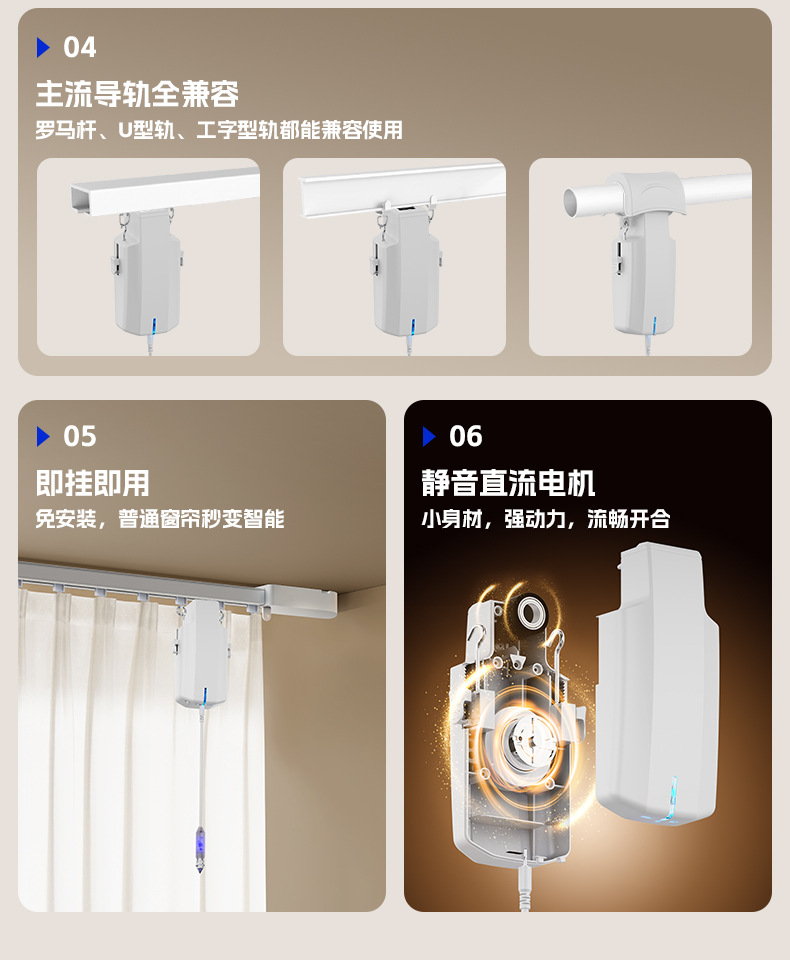 04

主流导轨全兼容

罗马杆、U型轨、工字型轨都能兼容使用

05

即挂即用

免安装，普通窗帘秒变智能

06

静音直流电机

小身材，强动力，流畅开合