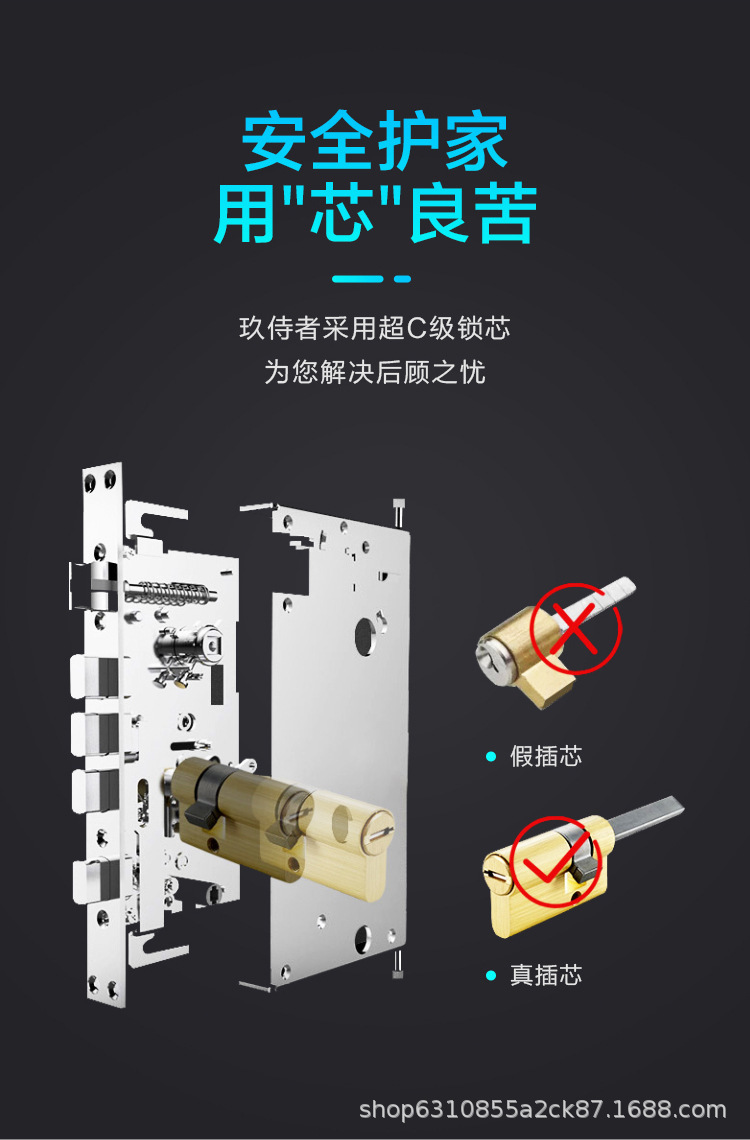 安全护家
用"芯"良苦

玖侍者采用超C级锁芯
为您解决后顾之忧

假插芯

真插芯

shop6310855a2ck87.1688.com