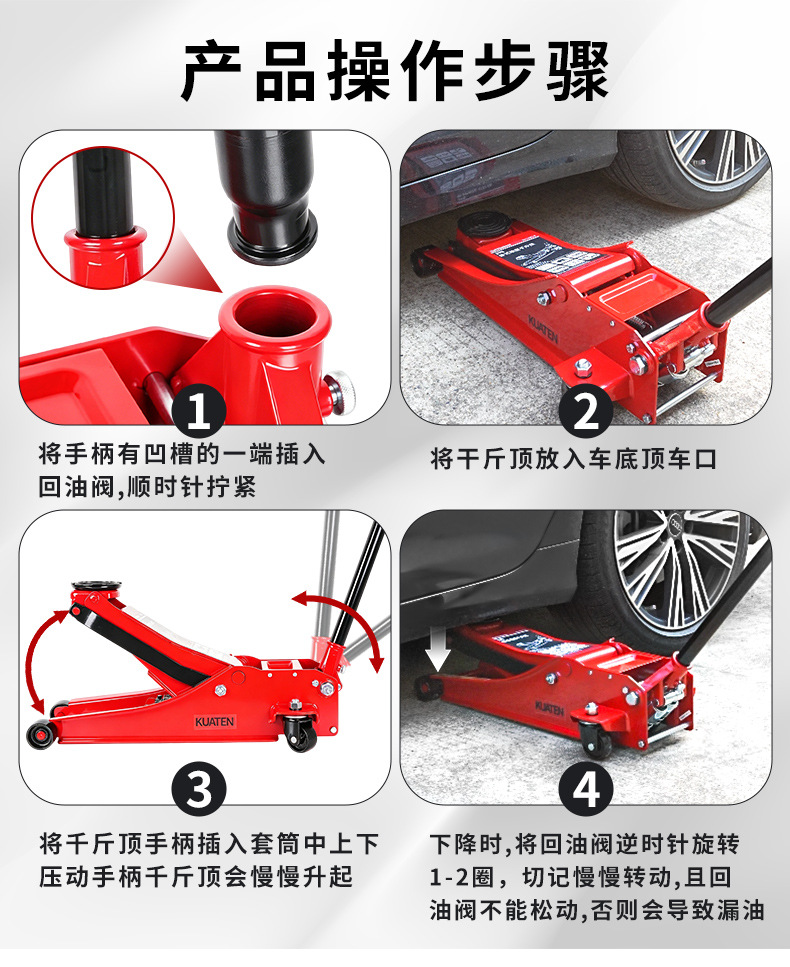 产品操作步骤

1
将手柄有凹槽的一端插入回油阀,顺时针拧紧

KUATEN
2
将干斤顶放入车底顶车口

KUATEN
3
将千斤顶手柄插入套筒中上下压动手柄千斤顶会慢慢升起

KUATEN
4
下降时,将回油阀逆时针旋转1-2圈，切记慢慢转动,且回油阀不能松动,否则会导致漏油