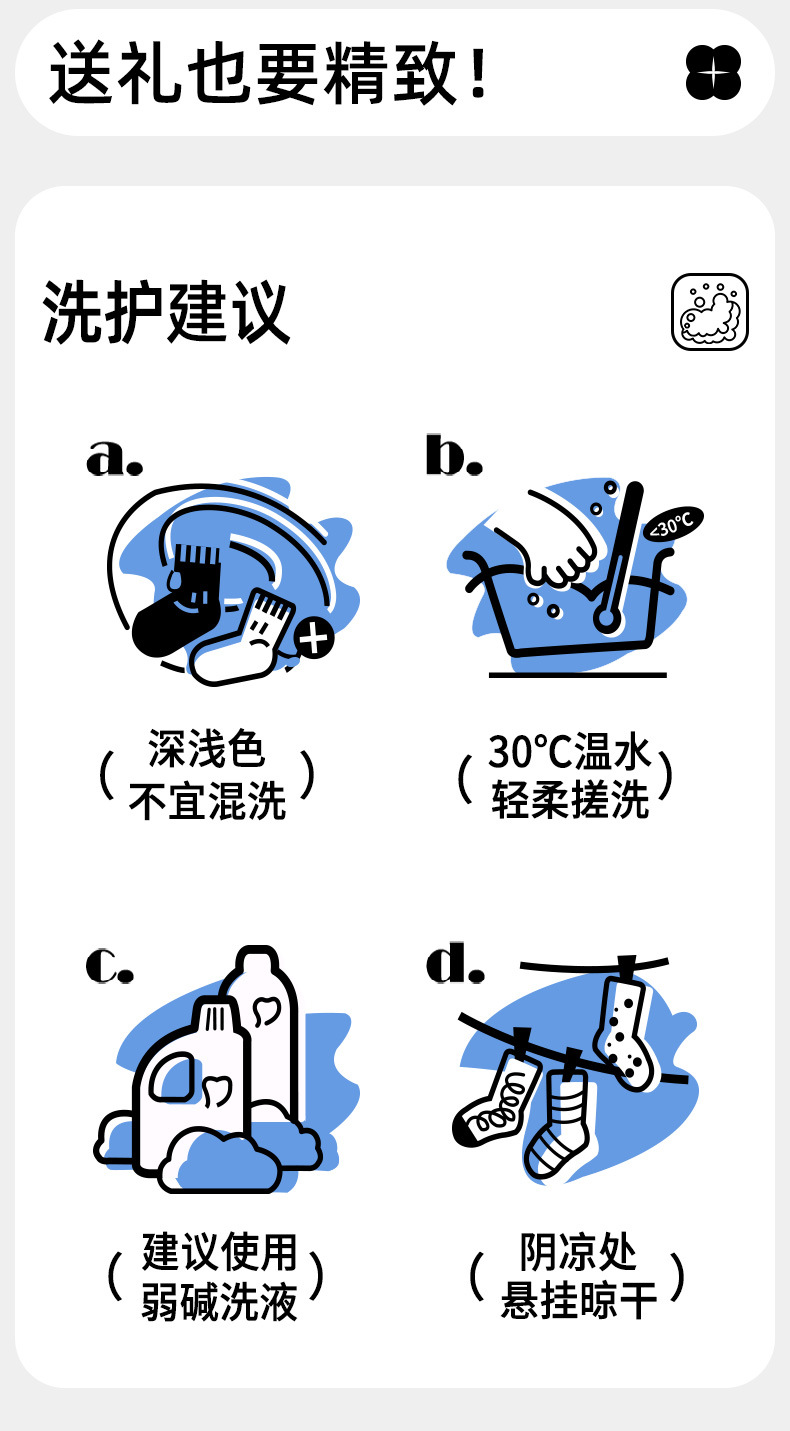 送礼也要精致！

洗护建议

a.

（深浅色
不宜混洗）

b.

<30°C

（30°C温水
轻柔搓洗）

c.

（建议使用
弱碱洗液）

d.

（阴凉处
悬挂晾干）