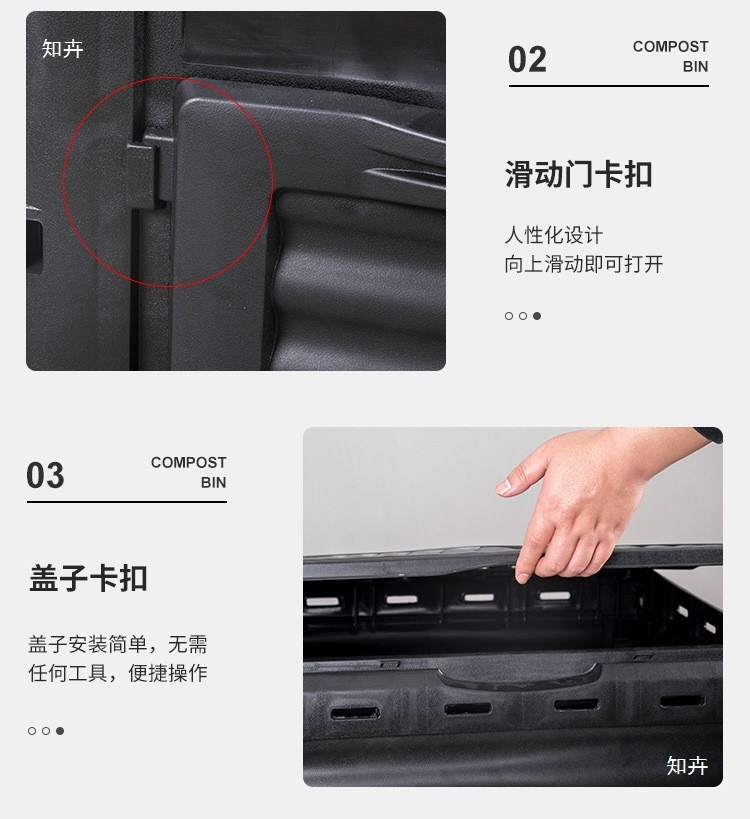 知卉

02

COMPOST BIN

滑动门卡扣

人性化设计
向上滑动即可打开

03

COMPOST BIN

盖子卡扣

盖子安装简单，无需任何工具，便捷操作

知卉