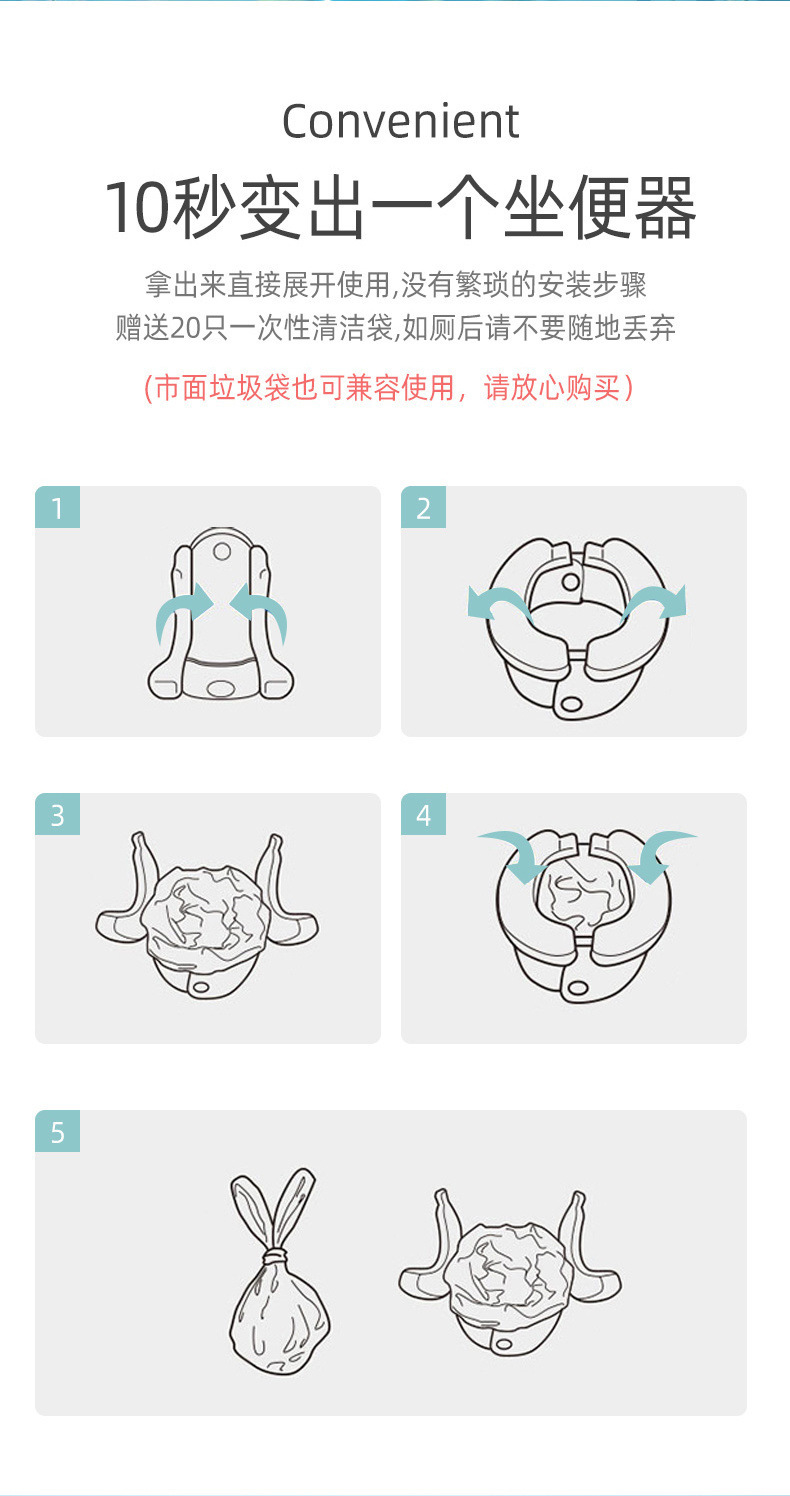 Convenient

10秒变出一个坐便器

拿出来直接展开使用,没有繁琐的安装步骤
赠送20只一次性清洁袋,如厕后请不要随地丢弃

(市面垃圾袋也可兼容使用，请放心购买)

1

2

3

4

5