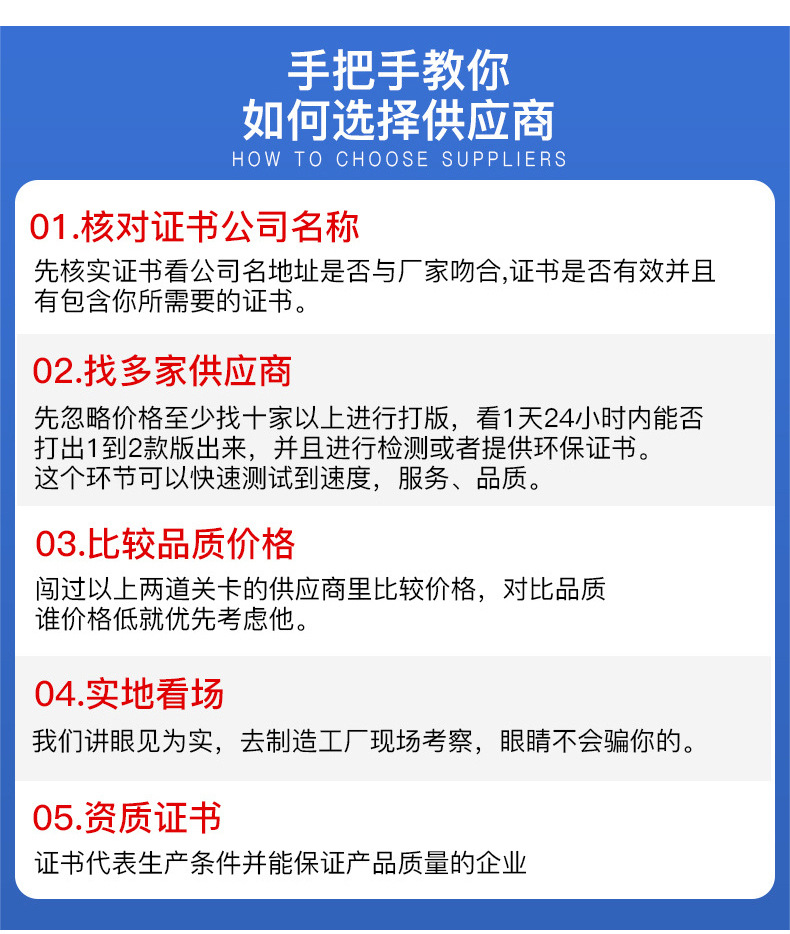 手把手教你
如何选择供应商
HOW TO CHOOSE SUPPLIERS

01.核对证书公司名称

先核实证书看公司名地址是否与厂家吻合,证书是否有效并且有包含你所需要的证书。

02.找多家供应商

先忽略价格至少找十家以上进行打版，看1天24小时内能否打出1到2款版出来，并且进行检测或者提供环保证书。
这个环节可以快速测试到速度，服务、品质。

03.比较品质价格

闯过以上两道关卡的供应商里比较价格，对比品质
谁价格低就优先考虑他。

04.实地看场

我们讲眼见为实，去制造工厂现场考察，眼睛不会骗你的。

05.资质证书

证书代表生产条件并能保证产品质量的企业