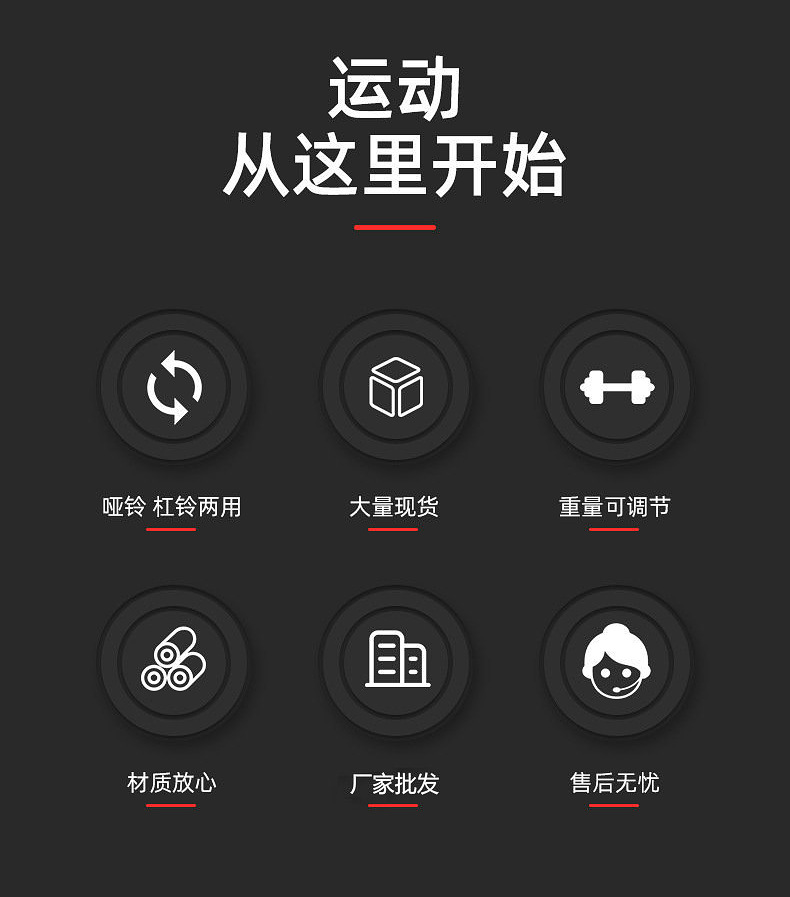 运动
从这里开始

哑铃 杠铃两用

大量现货

重量可调节

材质放心

厂家批发

售后无忧