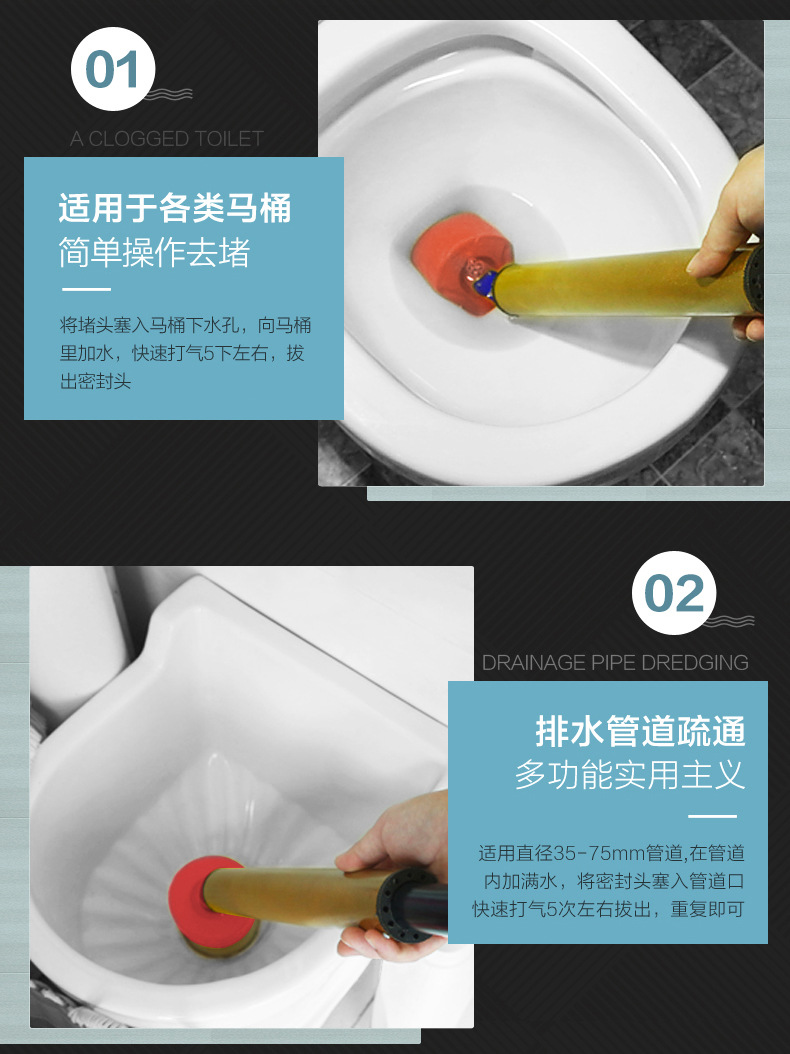 01

A CLOGGED TOILET

适用于各类马桶
简单操作去堵

将堵头塞入马桶下水孔，向马桶里加水，快速打气5下左右，拔出密封头

02

DRAINAGE PIPE DREDGING

排水管道疏通
多功能实用主义

适用直径35-75mm管道,在管道内加满水，将密封头塞入管道口快速打气5次左右拔出，重复即可