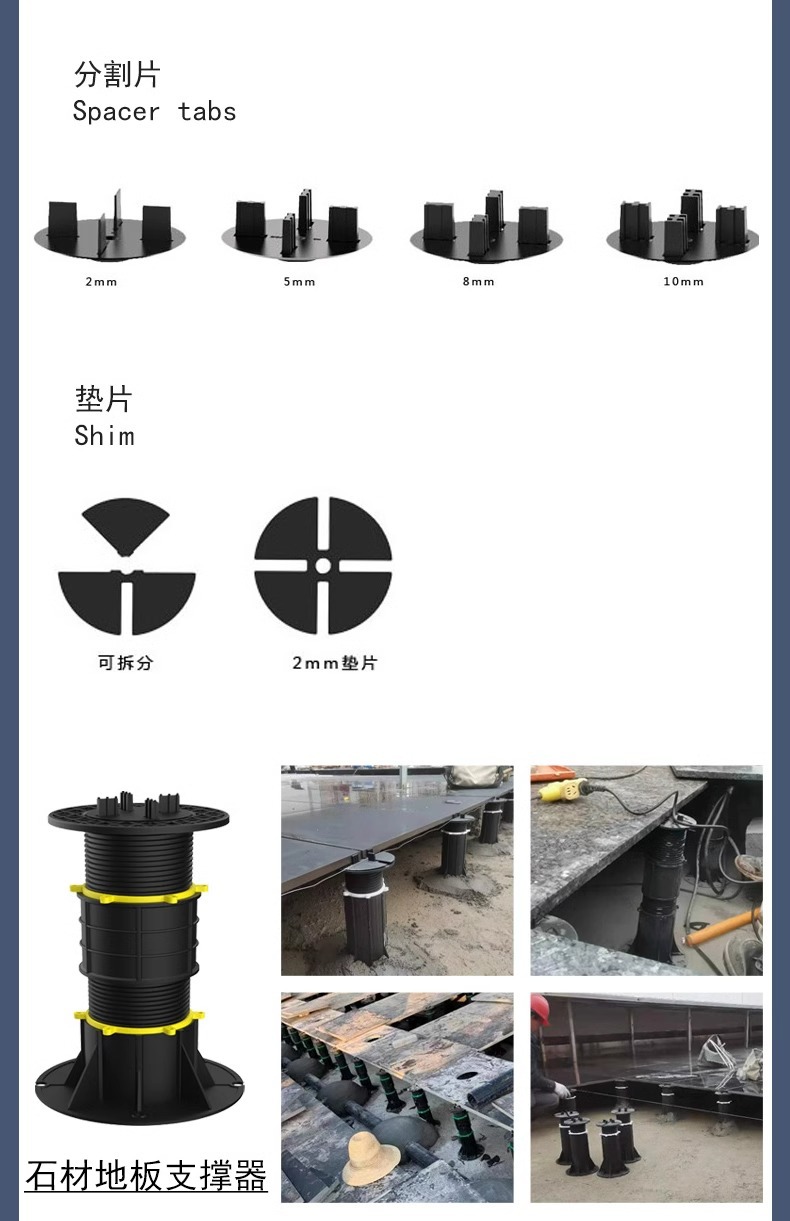 分割片
Spacer tabs

2mm 5mm 8mm 10mm

垫片
Shim

可拆分 2mm垫片

石材地板支撑器