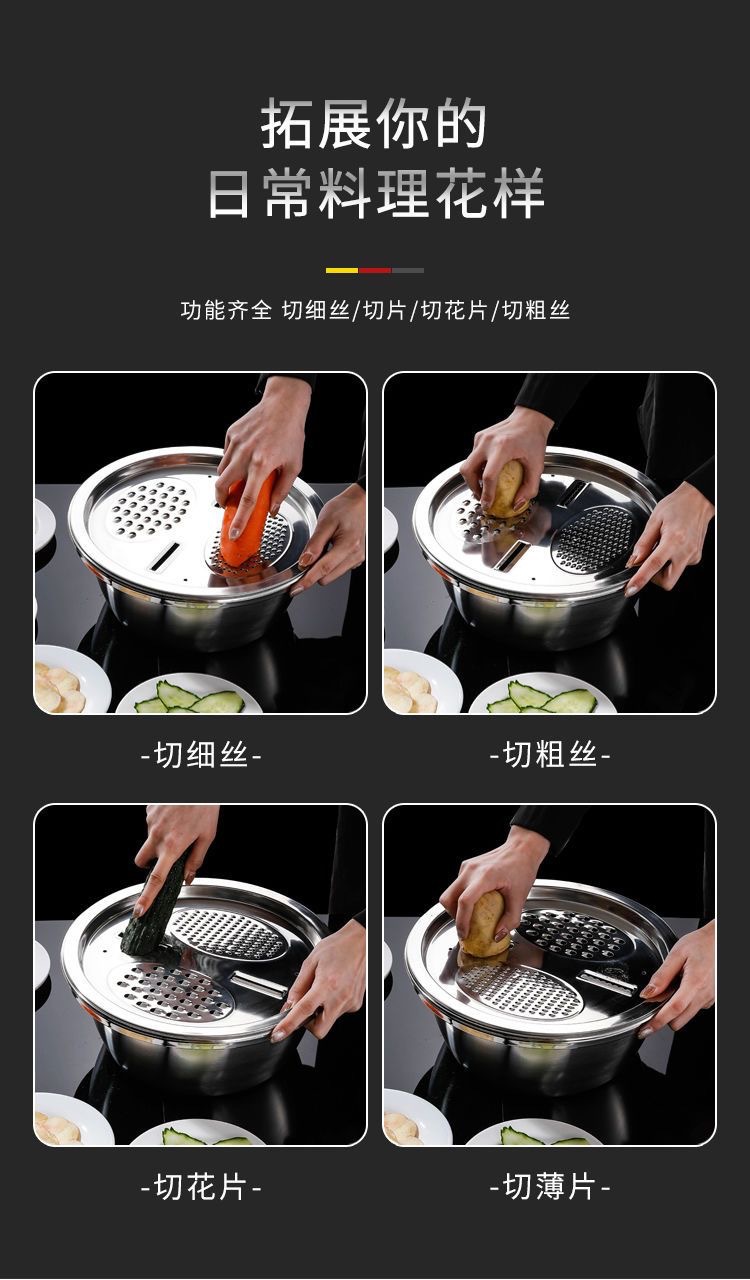 拓展你的
日常料理花样

功能齐全 切细丝/切片/切花片/切粗丝

-切细丝-

-切粗丝-

-切花片-

-切薄片-