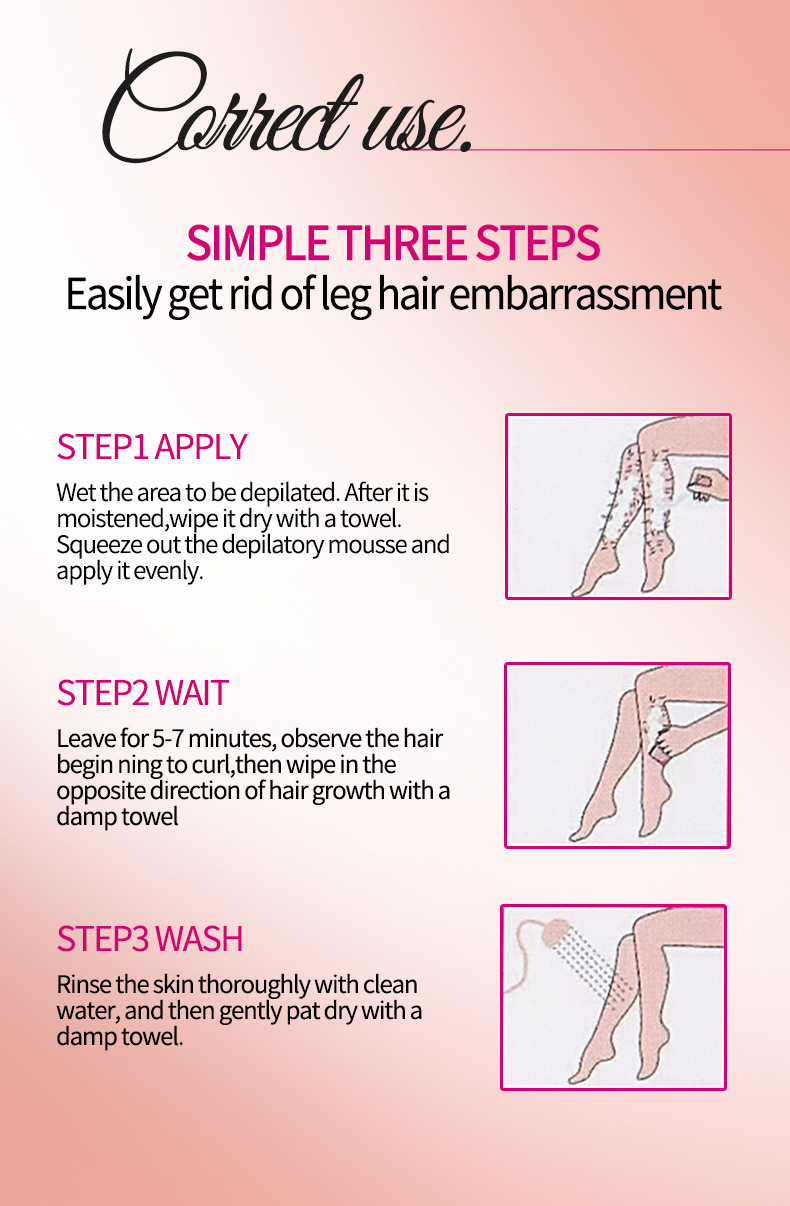 Correct use.

SIMPLE THREE STEPS
Easily get rid of leg hair embarrassment

STEP1 APPLY

Wet the area to be depilated. After it is moistened,wipe it dry with a towel. Squeeze out the depilatory mousse and apply it evenly.

STEP2 WAIT

Leave for 5-7 minutes, observe the hair begin ning to curl,then wipe in the opposite direction of hair growth with a damp towel

STEP3 WASH

Rinse the skin thoroughly with clean water, and then gently pat dry with a damp towel.