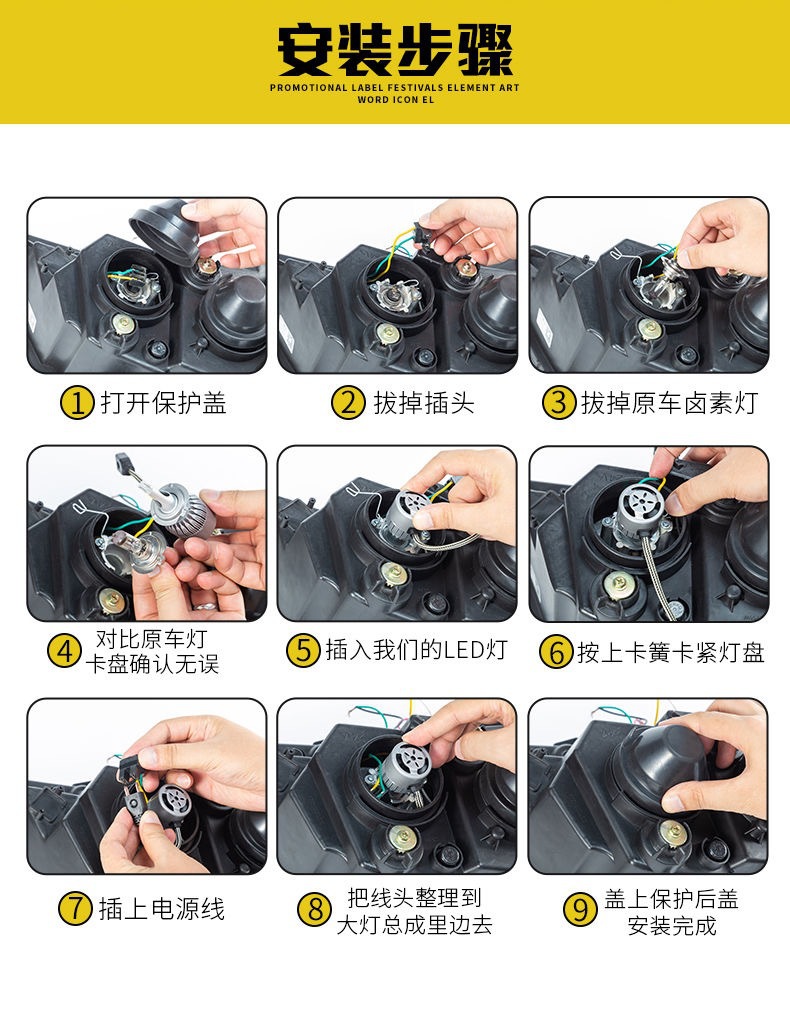 安装步骤

PROMOTIONAL LABEL FESTIVALS ELEMENT ART WORD ICON EL

1 打开保护盖

2 拔掉插头

3 拔掉原车卤素灯

4 对比原车灯卡盘确认无误

5 插入我们的LED灯

6 按上卡簧卡紧灯盘

7 插上电源线

8 把线头整理到大灯总成里边去

9 盖上保护后盖安装完成