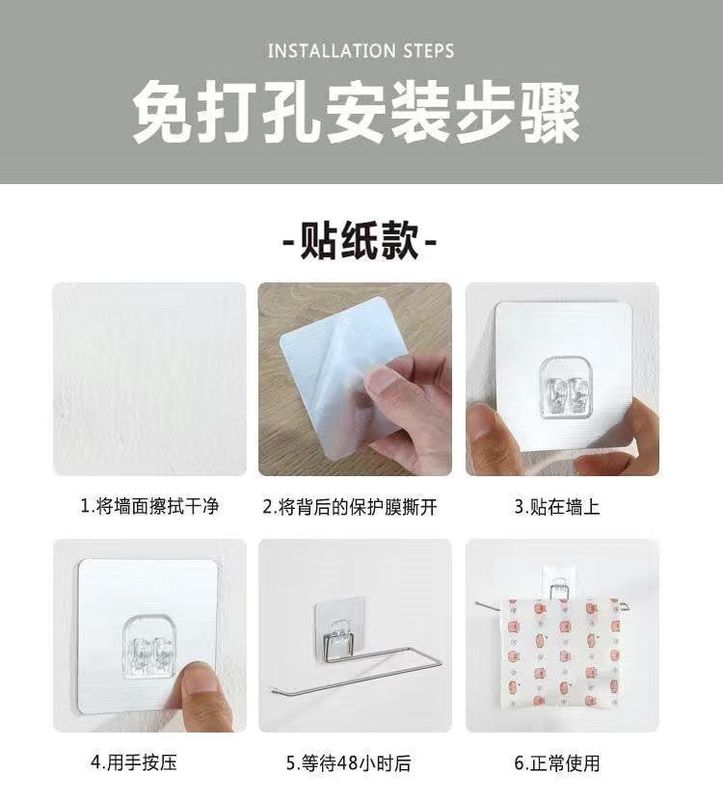 INSTALLATION STEPS

免打孔安装步骤

-贴纸款-

1.将墙面擦拭干净

2.将背后的保护膜撕开

3.贴在墙上

4.用手按压

5.等待48小时后

6.正常使用