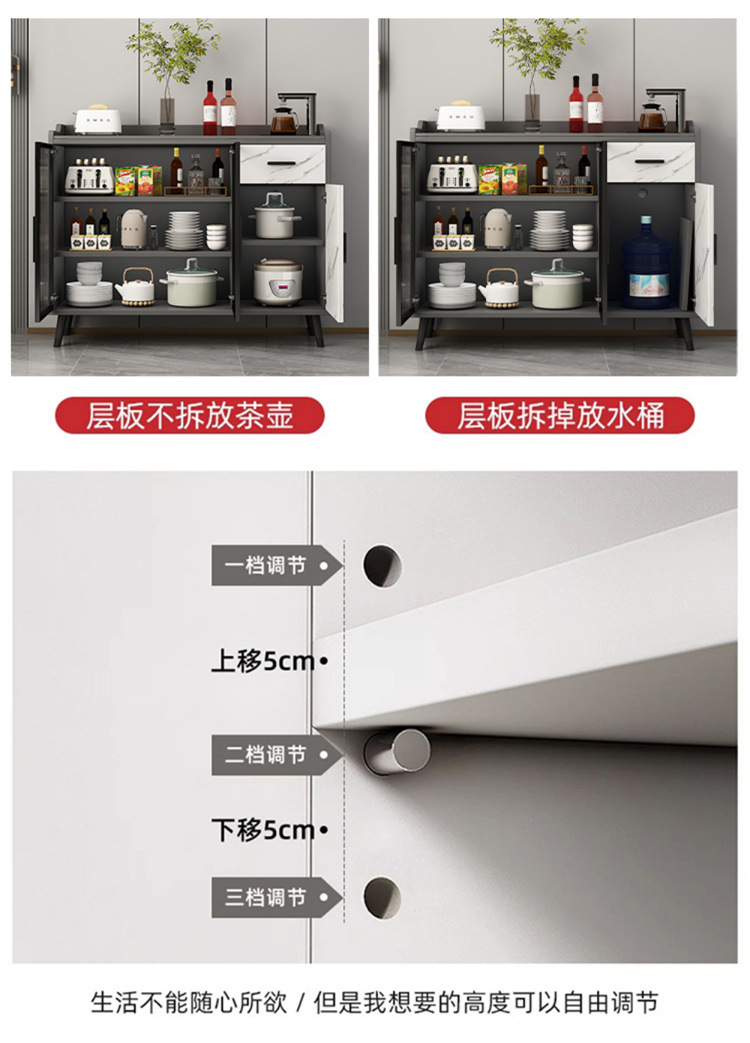 层板不拆放茶壶

层板拆掉放水桶

一档调节

上移5cm

二档调节

下移5cm

三档调节

生活不能随心所欲 / 但是我想要的高度可以自由调节