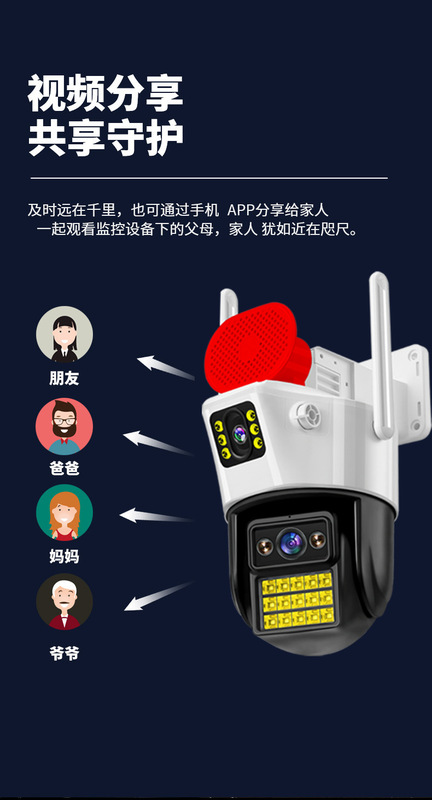 视频分享
共享守护

及时远在千里，也可通过手机 APP分享给家人
一起观看监控设备下的父母，家人 犹如近在咫尺。

朋友

爸爸

妈妈

爷爷