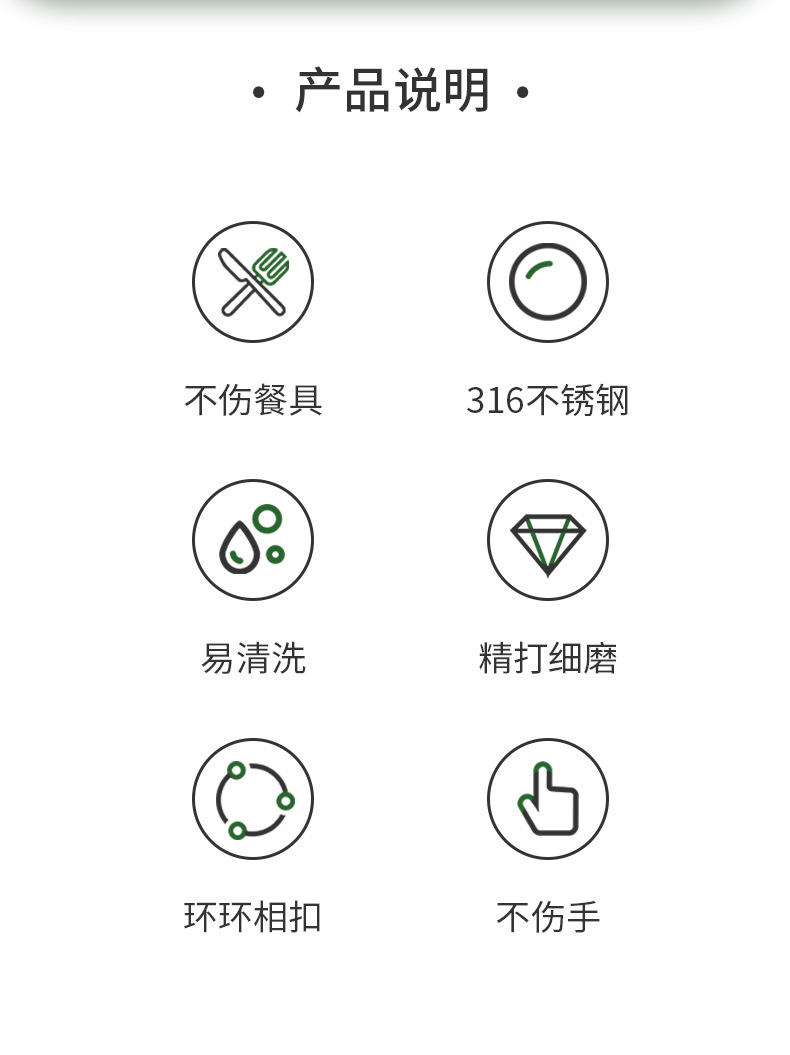 • 产品说明 •

不伤餐具

316不锈钢

易清洗

精打细磨

环环相扣

不伤手