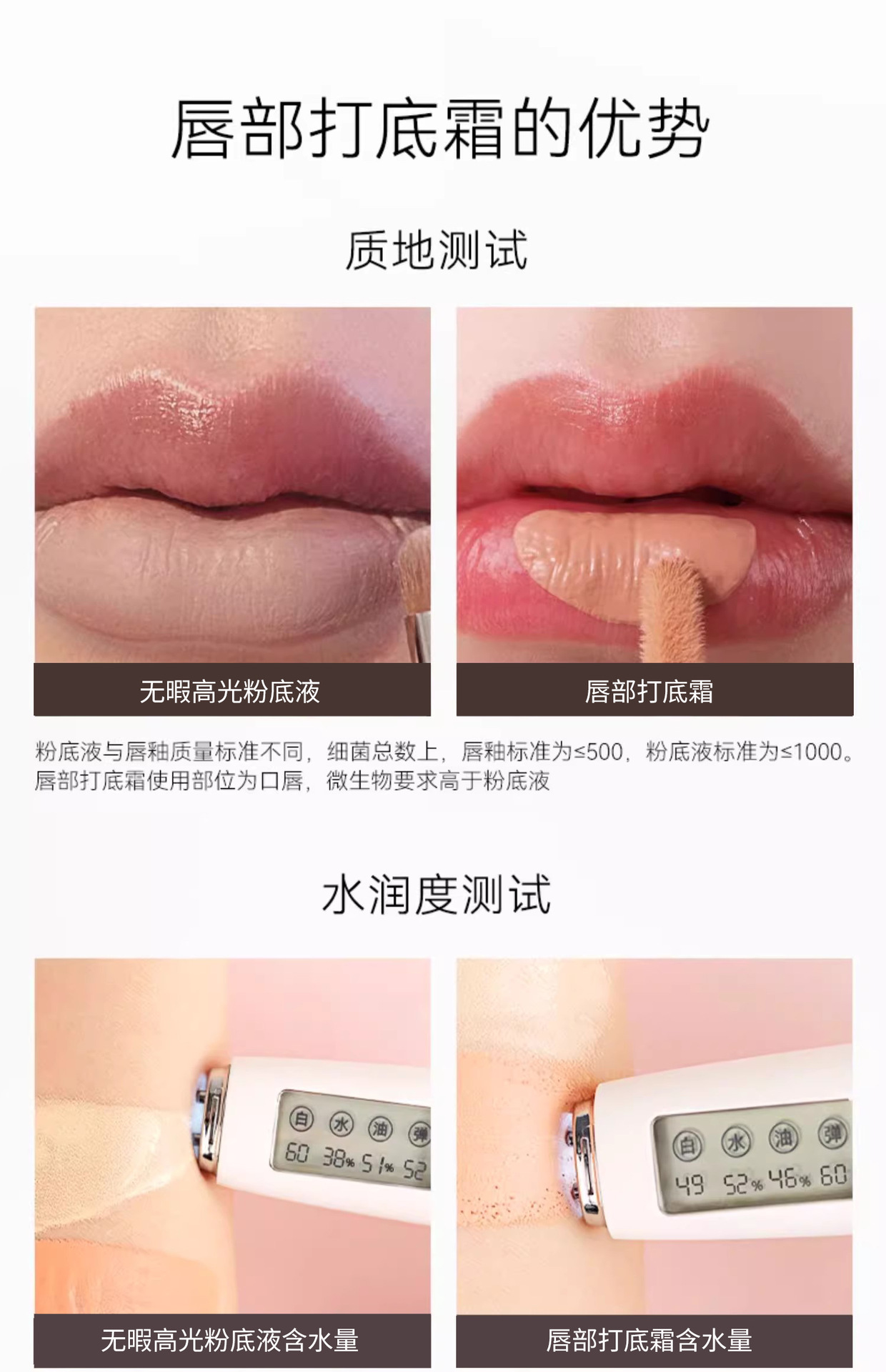 唇部打底霜的优势

质地测试

无暇高光粉底液

唇部打底霜

粉底液与唇釉质量标准不同，细菌总数上，唇釉标准为≤500，粉底液标准为≤1000。唇部打底霜使用部位为口唇，微生物要求高于粉底液

水润度测试

白 水 油 弹
60 38% 51% 52

白 水 油 弹
49 52% 46% 60

无暇高光粉底液含水量

唇部打底霜含水量