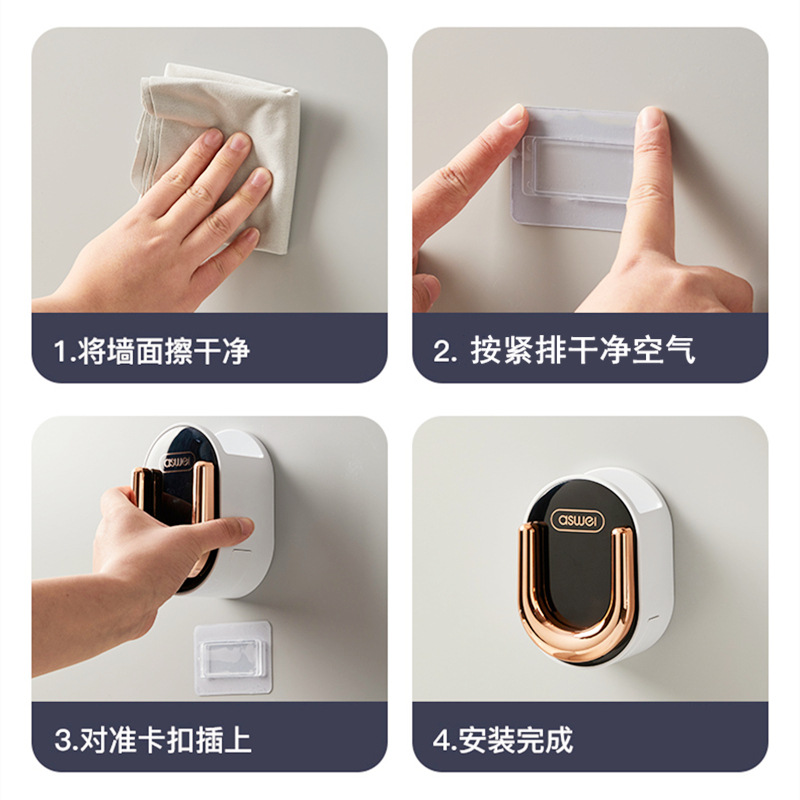 1.将墙面擦干净

2. 按紧排干净空气

aswei

3.对准卡扣插上

aswei

4.安装完成