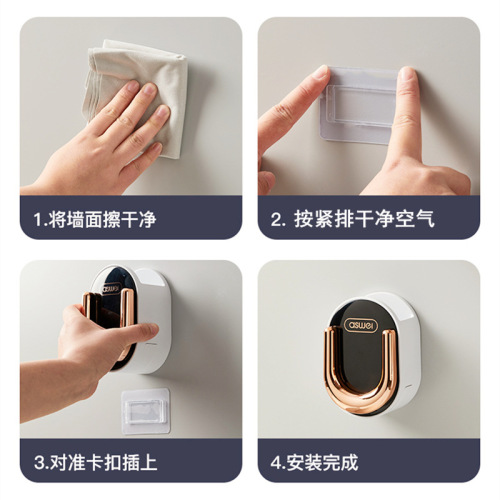 1.将墙面擦干净

2. 按紧排干净空气

aswei

3.对准卡扣插上

aswei

4.安装完成