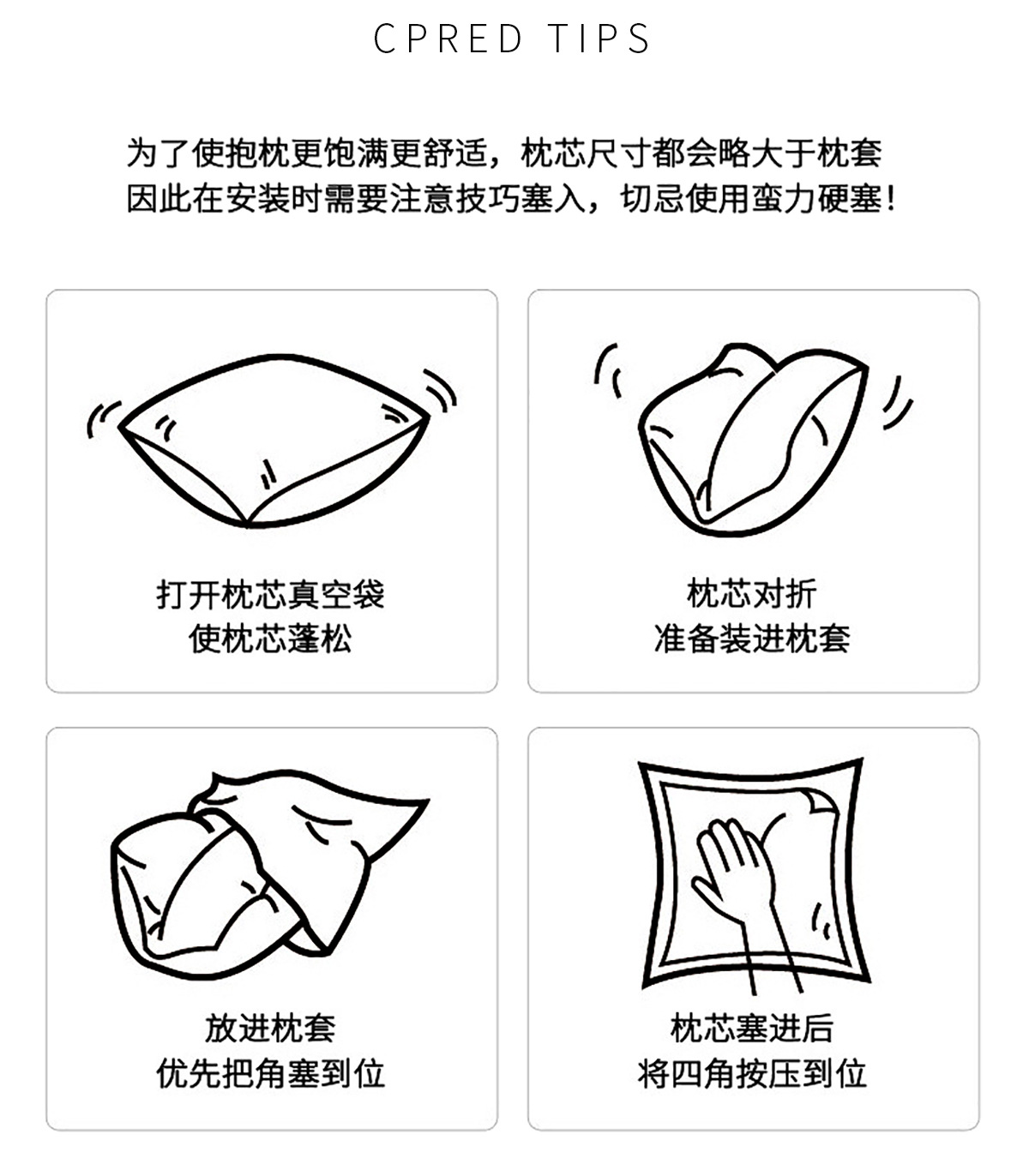 CPRED TIPS

为了使抱枕更饱满更舒适，枕芯尺寸都会略大于枕套
因此在安装时需要注意技巧塞入，切忌使用蛮力硬塞！

打开枕芯真空袋
使枕芯蓬松

枕芯对折
准备装进枕套

放进枕套
优先把角塞到位

枕芯塞进后
将四角按压到位