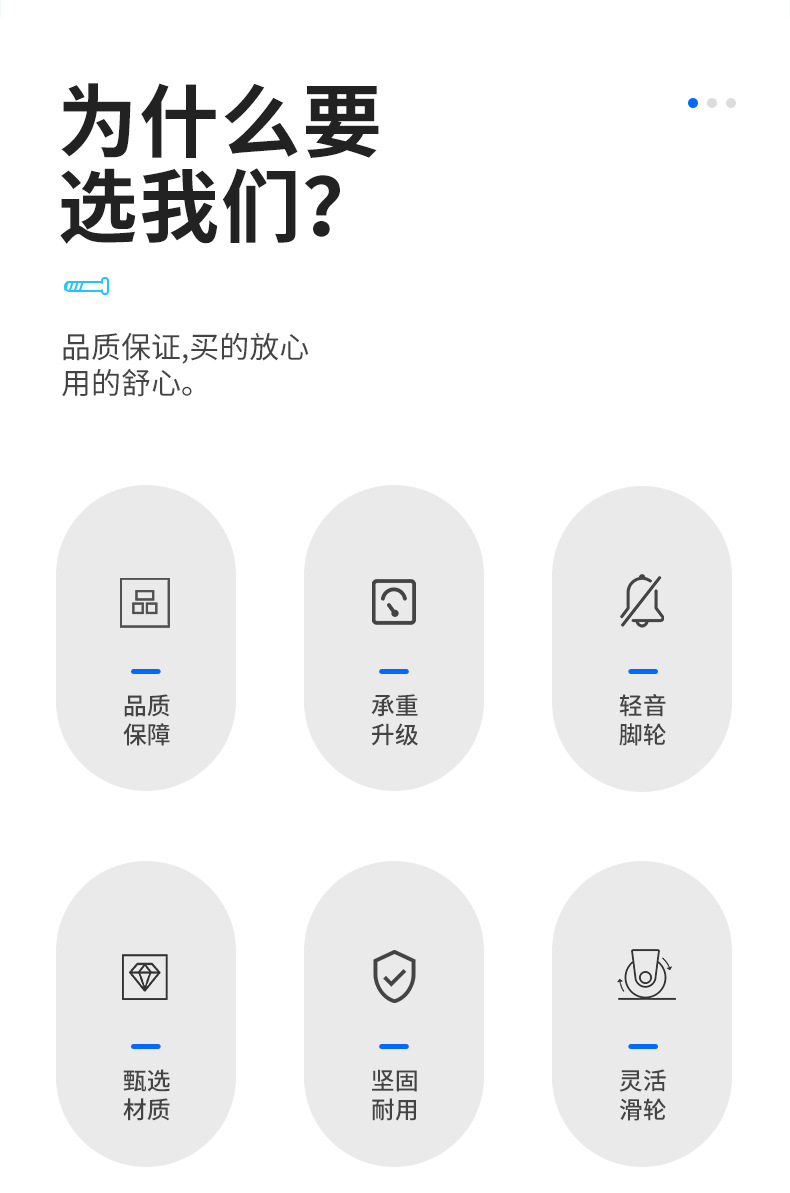 为什么要
选我们?

品质保证,买的放心
用的舒心。

品

品质
保障

承重
升级

轻音
脚轮

甄选
材质

坚固
耐用

灵活
滑轮