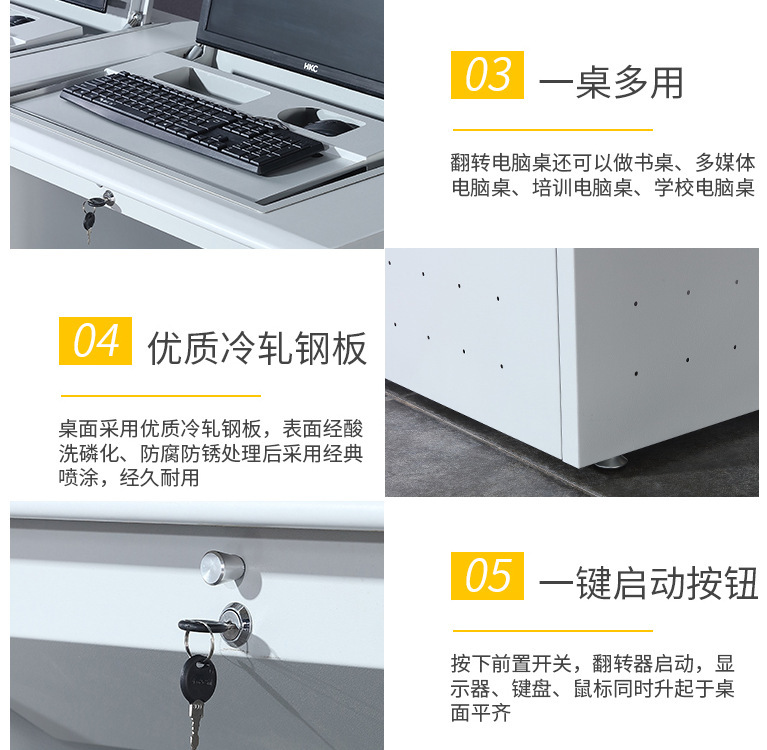 HKC

03 一桌多用

翻转电脑桌还可以做书桌、多媒体电脑桌、培训电脑桌、学校电脑桌

04 优质冷轧钢板

桌面采用优质冷轧钢板，表面经酸洗磷化、防腐防锈处理后采用经典喷涂，经久耐用

05 一键启动按钮

按下前置开关，翻转器启动，显示器、键盘、鼠标同时升起于桌面平齐