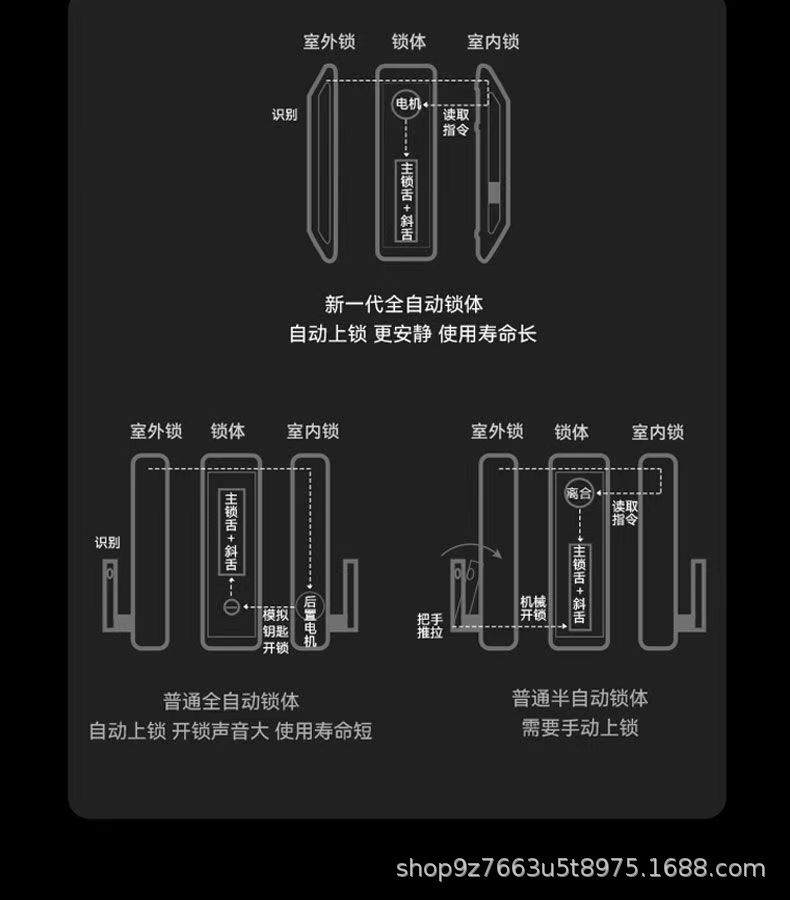 室外锁 锁体 室内锁

识别

电机

读取指令

主锁舌+斜舌

新一代全自动锁体
自动上锁 更安静 使用寿命长

室外锁 锁体 室内锁

识别

主锁舌+斜舌

模拟钥匙开锁

后置电机

普通全自动锁体
自动上锁 开锁声音大 使用寿命短

室外锁 锁体 室内锁

离合

读取指令

主锁舌+斜舌

机械开锁

把手推拉

普通半自动锁体
需要手动上锁

shop9z7663u5t8975.1688.com