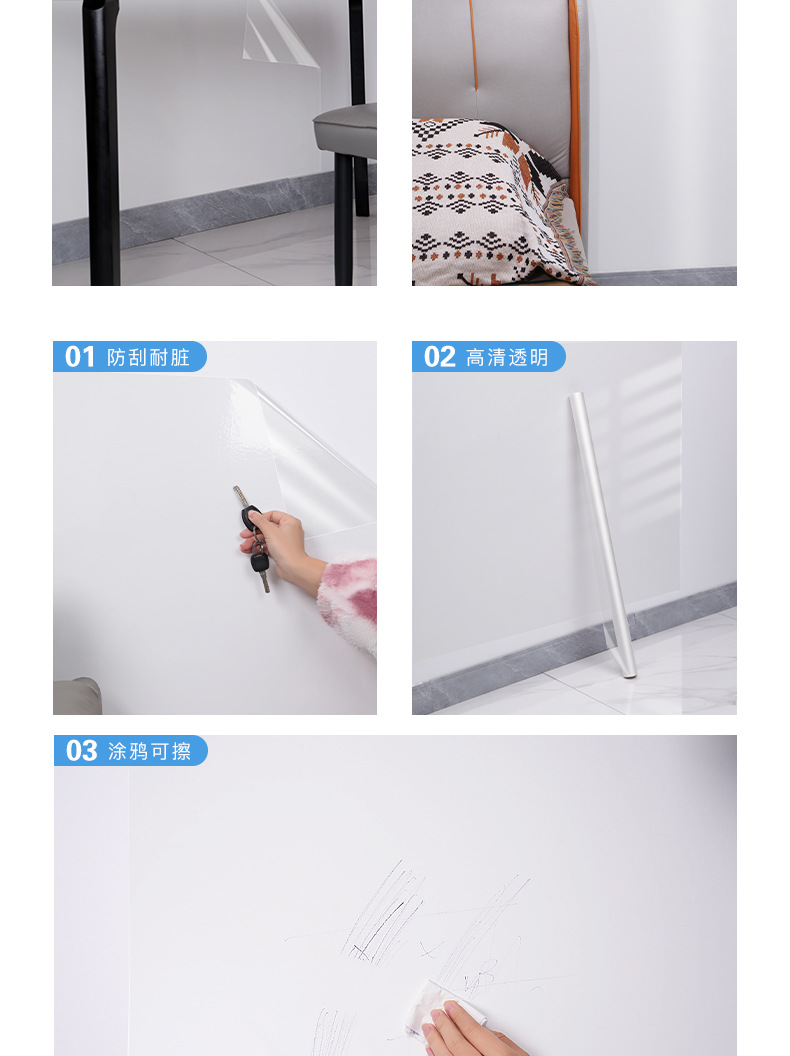 01 防刮耐脏

02 高清透明

03 涂鸦可擦