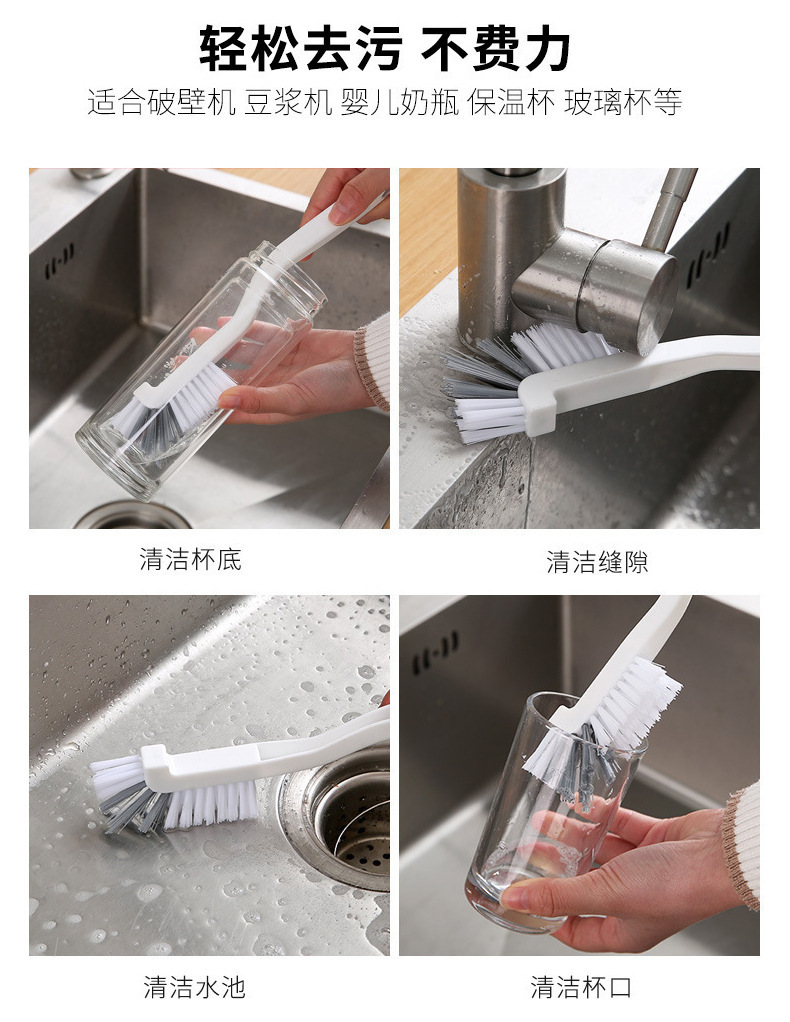 轻松去污 不费力
适合破壁机 豆浆机 婴儿奶瓶 保温杯 玻璃杯等

清洁杯底

清洁缝隙

清洁水池

清洁杯口