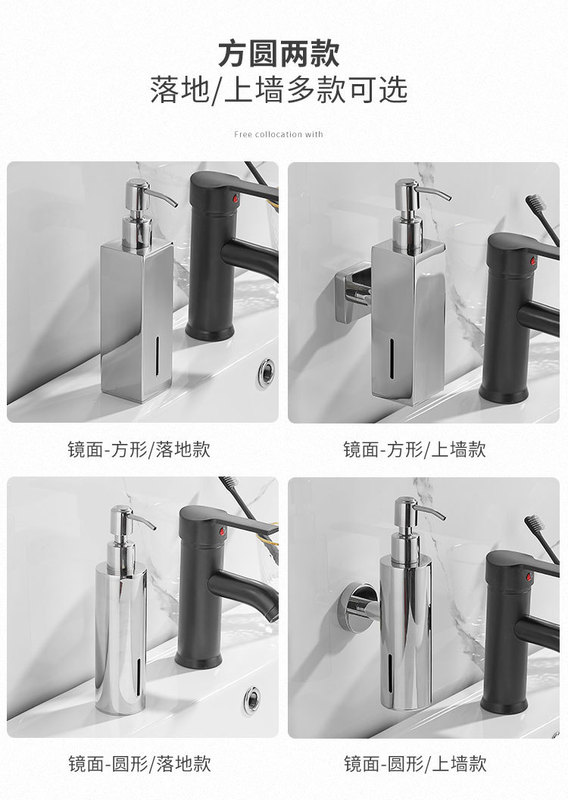 方圆两款
落地/上墙多款可选

Free collocation with

镜面-方形/落地款

镜面-方形/上墙款

镜面-圆形/落地款

镜面-圆形/上墙款