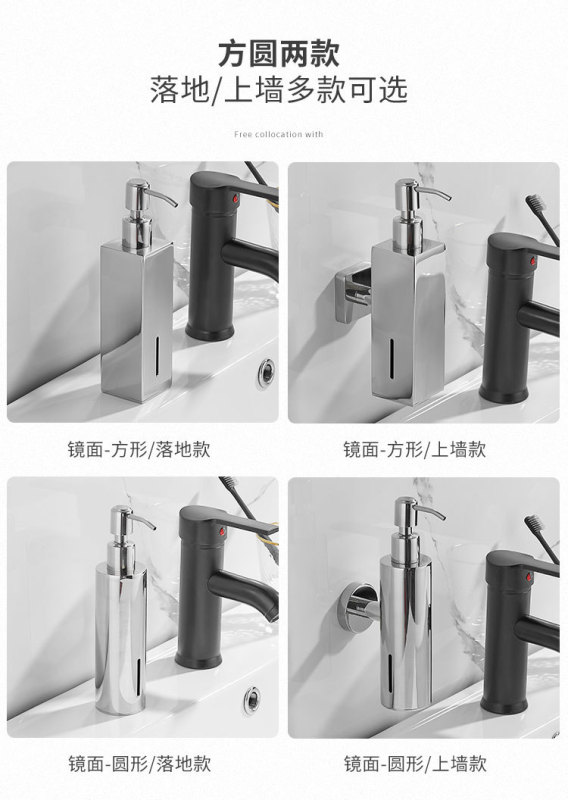 方圆两款
落地/上墙多款可选

Free collocation with

镜面-方形/落地款

镜面-方形/上墙款

镜面-圆形/落地款

镜面-圆形/上墙款