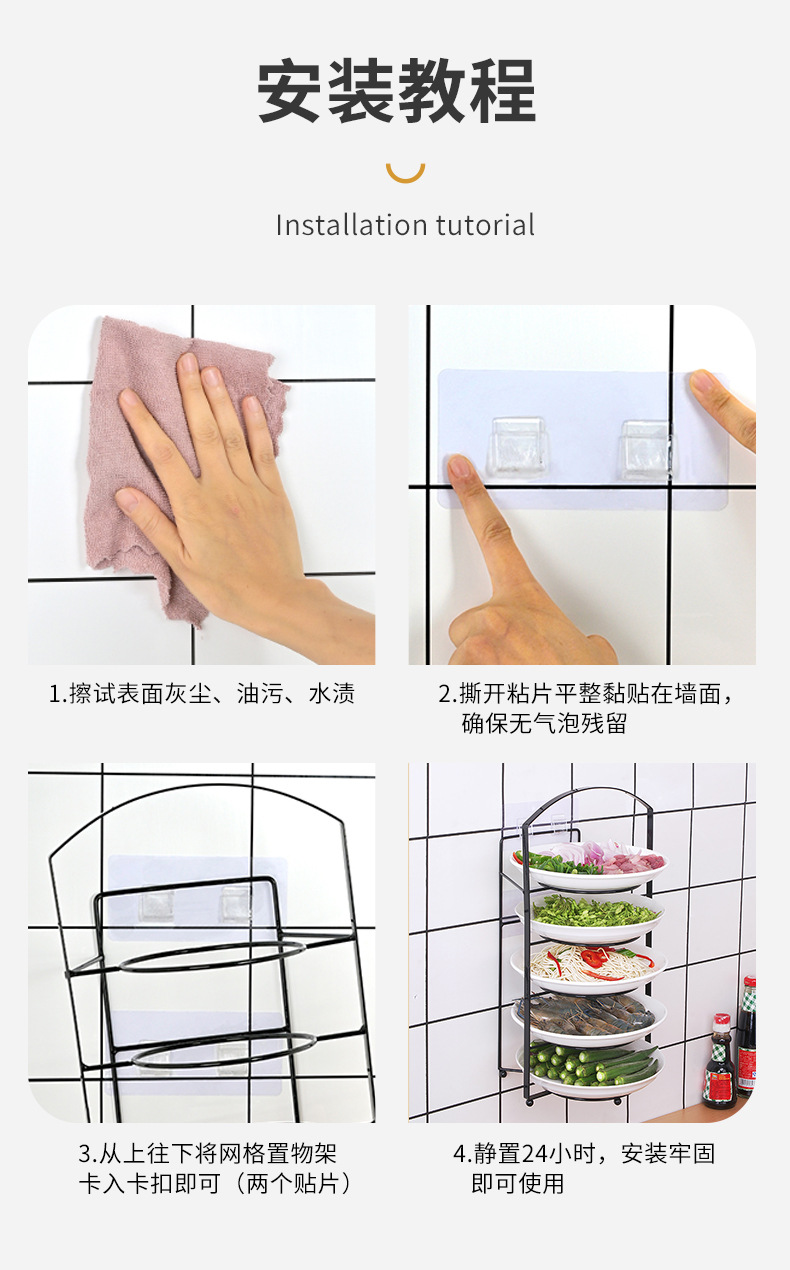 安装教程

Installation tutorial

1.擦试表面灰尘、油污、水渍

2.撕开粘片平整黏贴在墙面，确保无气泡残留

3.从上往下将网格置物架卡入卡扣即可（两个贴片）

4.静置24小时，安装牢固即可使用