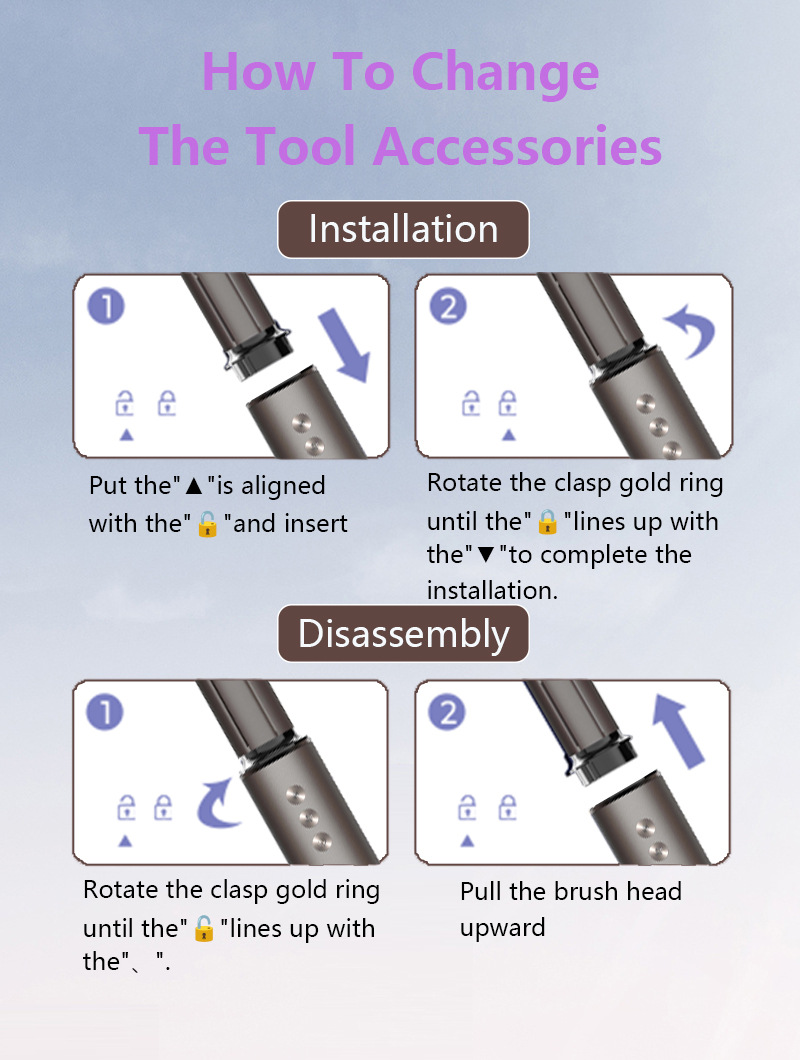 How To Change
The Tool Accessories

Installation

1

Put the"▲"is aligned with the"🔓"and insert

2

Rotate the clasp gold ring until the"🔒"lines up with the"▼"to complete the installation.

Disassembly

1

Rotate the clasp gold ring until the"🔓"lines up with the"、".

2

Pull the brush head upward