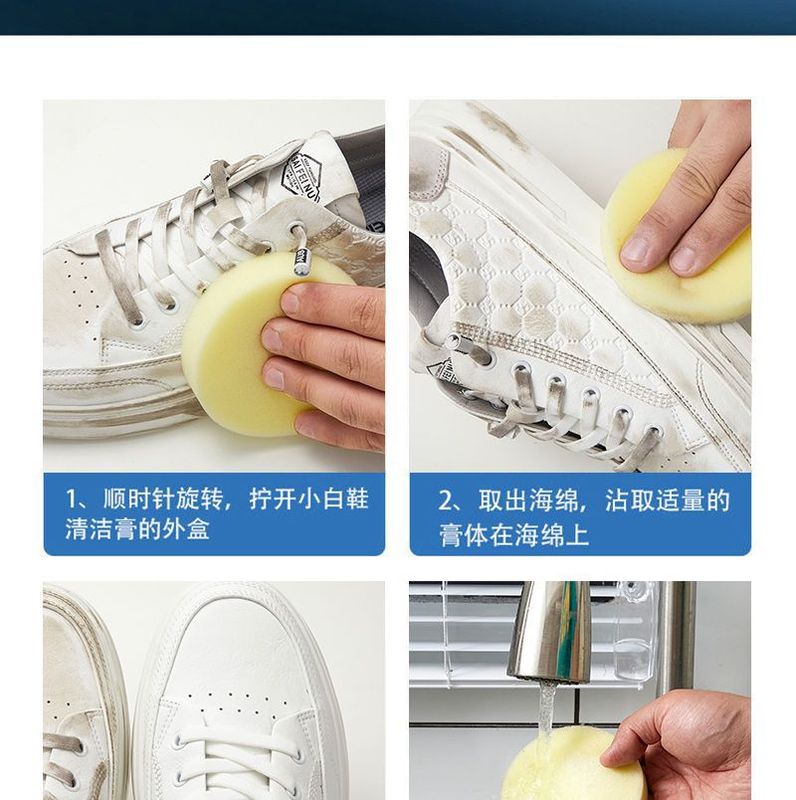 1、顺时针旋转，拧开小白鞋清洁膏的外盒

2、取出海绵，沾取适量的膏体在海绵上