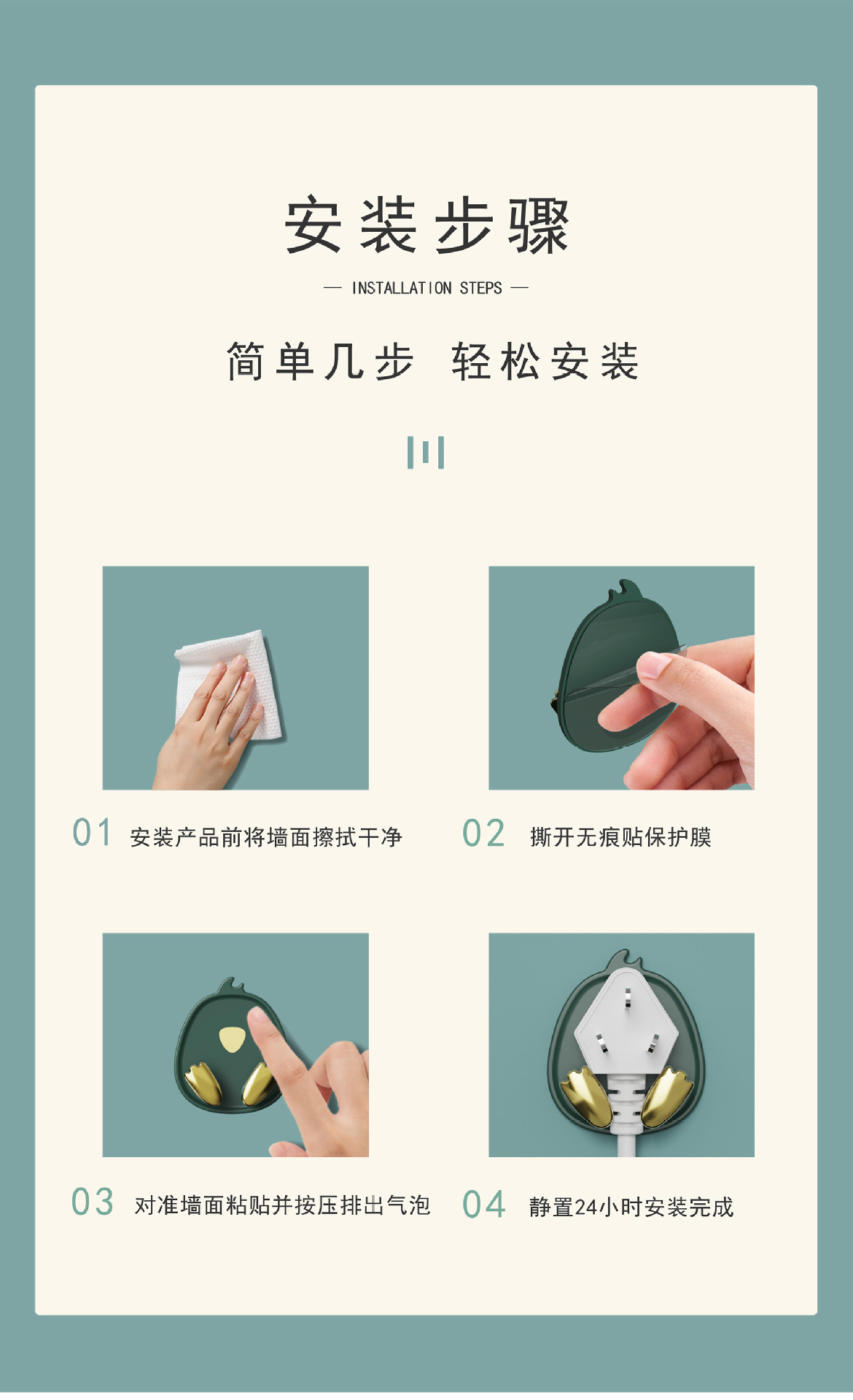 安装步骤

— INSTALLATION STEPS —

简单几步 轻松安装

01 安装产品前将墙面擦拭干净

02 撕开无痕贴保护膜

03 对准墙面粘贴并按压排出气泡

04 静置24小时安装完成