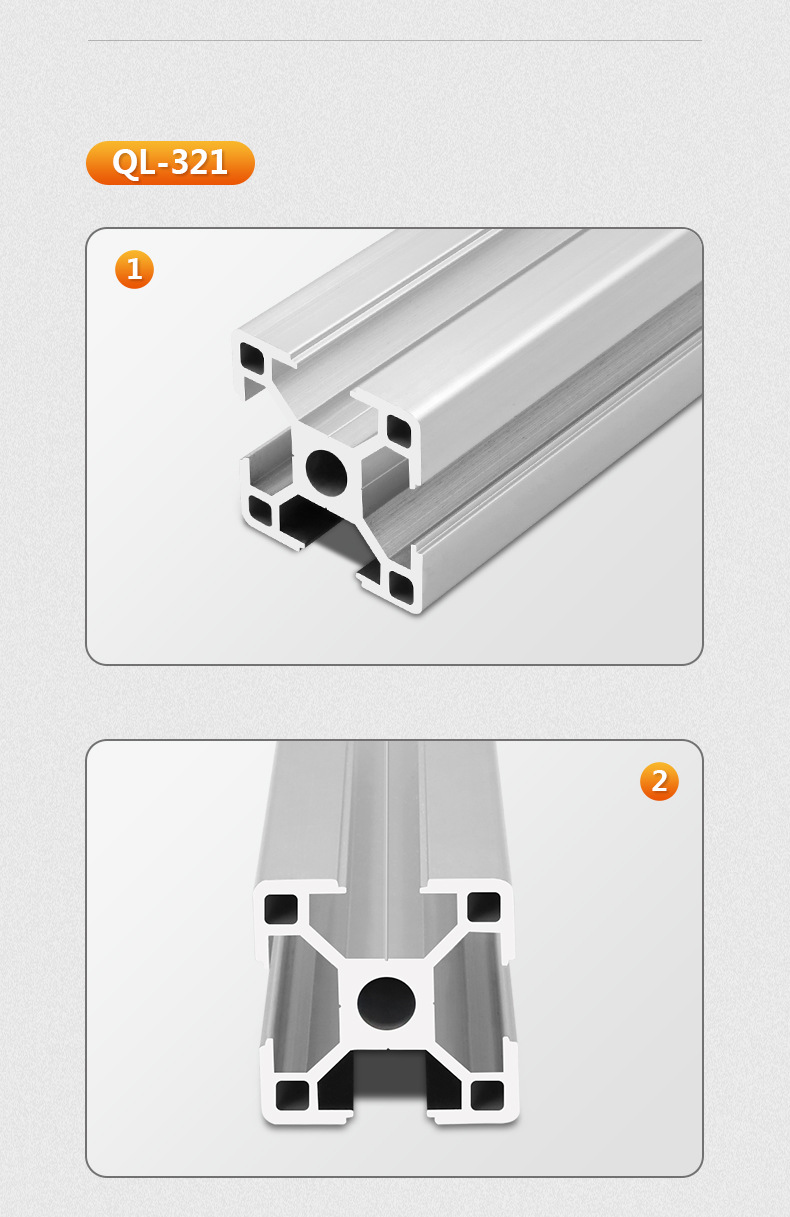 QL-321

1

2