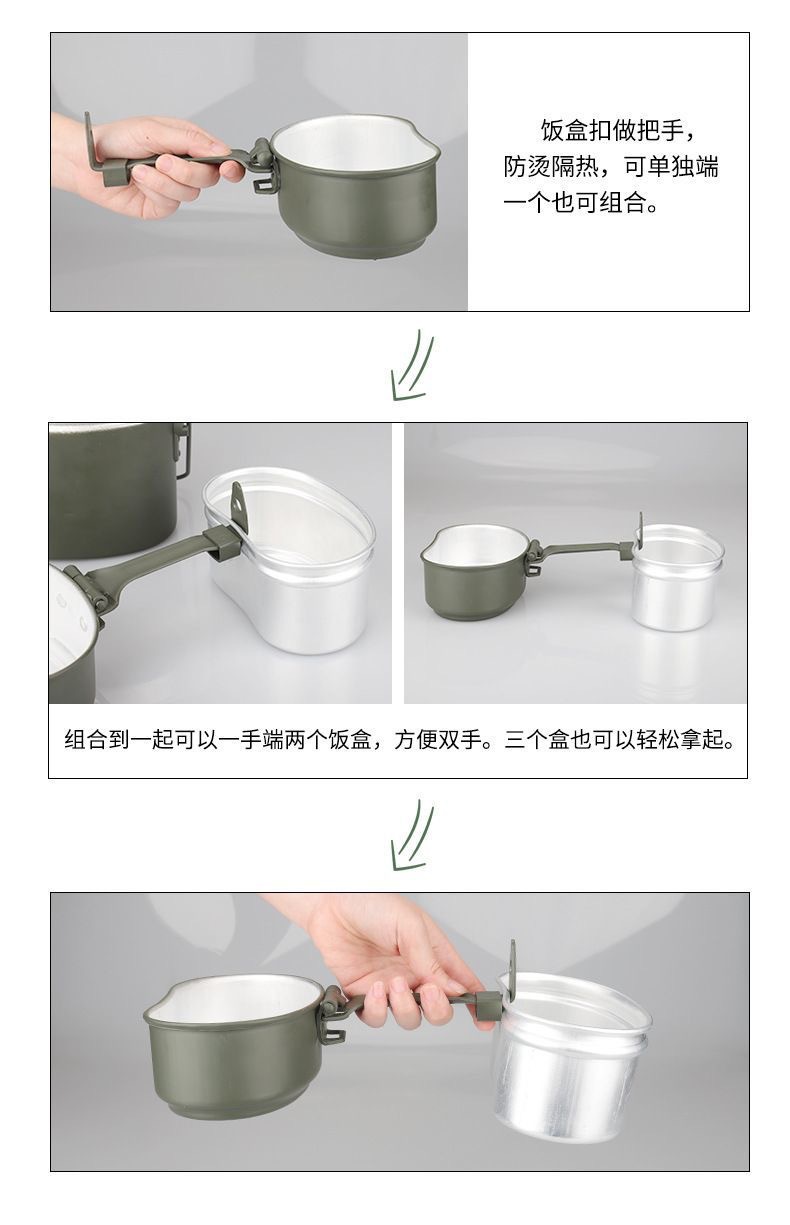 饭盒扣做把手，防烫隔热，可单独端一个也可组合。

组合到一起可以一手端两个饭盒，方便双手。三个盒也可以轻松拿起。