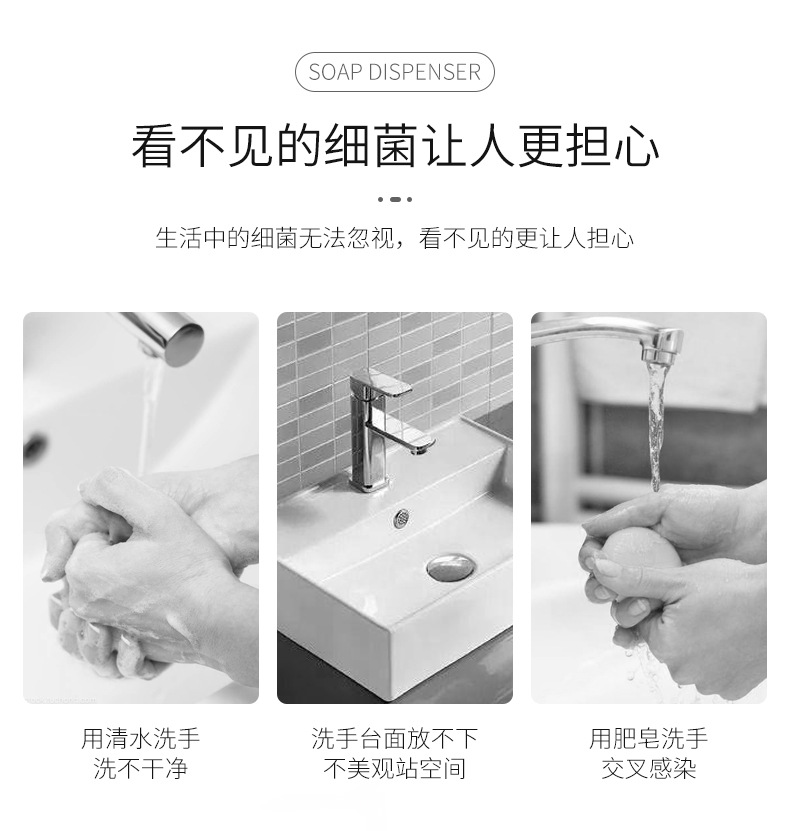 SOAP DISPENSER

看不见的细菌让人更担心

生活中的细菌无法忽视，看不见的更让人担心

用清水洗手
洗不干净

洗手台面放不下
不美观站空间

用肥皂洗手
交叉感染